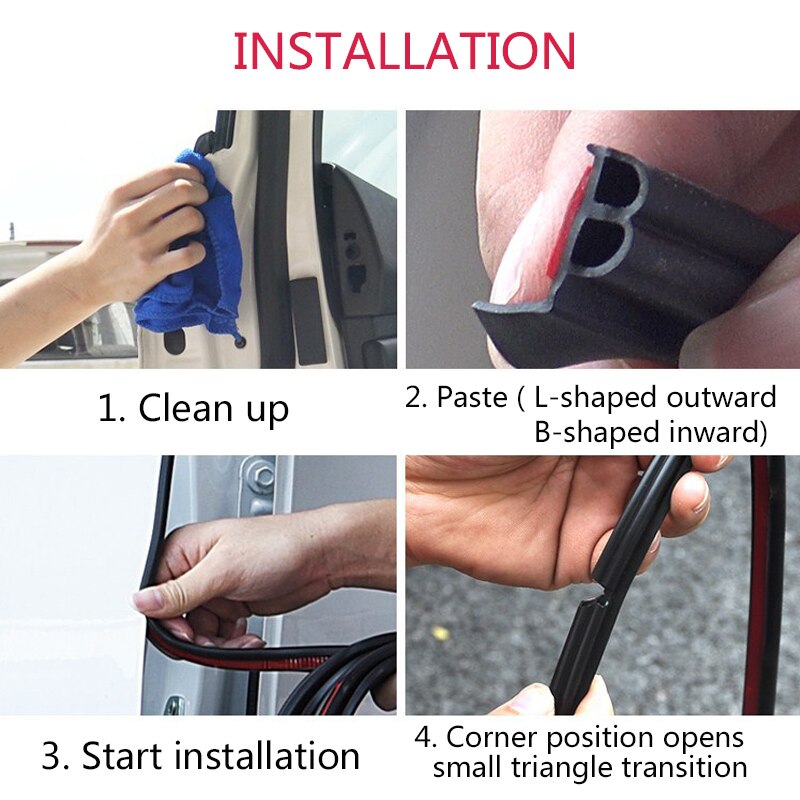 INSTALLATION

1. Clean up

2. Paste ( L-shaped outward B-shaped inward)

3. Start installation

4. Corner position opens small triangle transition