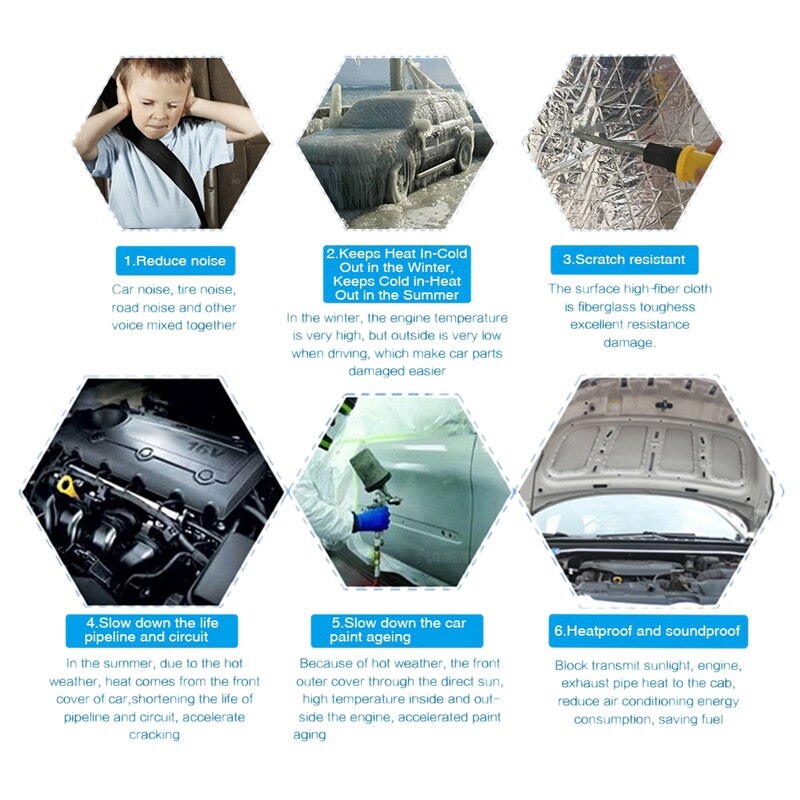 1.Reduce noise

Car noise, tire noise, road noise and other voice mixed together

2.Keeps Heat In-Cold Out in the Winter, Keeps Cold in-Heat Out in the Summer

In the winter, the engine temperature is very high, but outside is very low when driving, which make car parts damaged easier

3.Scratch resistant

The surface high-fiber cloth is fiberglass toughess excellent resistance damage.

16V

4.Slow down the life pipeline and circuit

In the summer, due to the hot weather, heat comes from the front cover of car,shortening the life of pipeline and circuit, accelerate cracking

5.Slow down the car paint ageing

Because of hot weather, the front outer cover through the direct sun, high temperature inside and outside the engine, accelerated paint aging

6.Heatproof and soundproof

Block transmit sunlight, engine, exhaust pipe heat to the cab, reduce air conditioning energy consumption, saving fuel