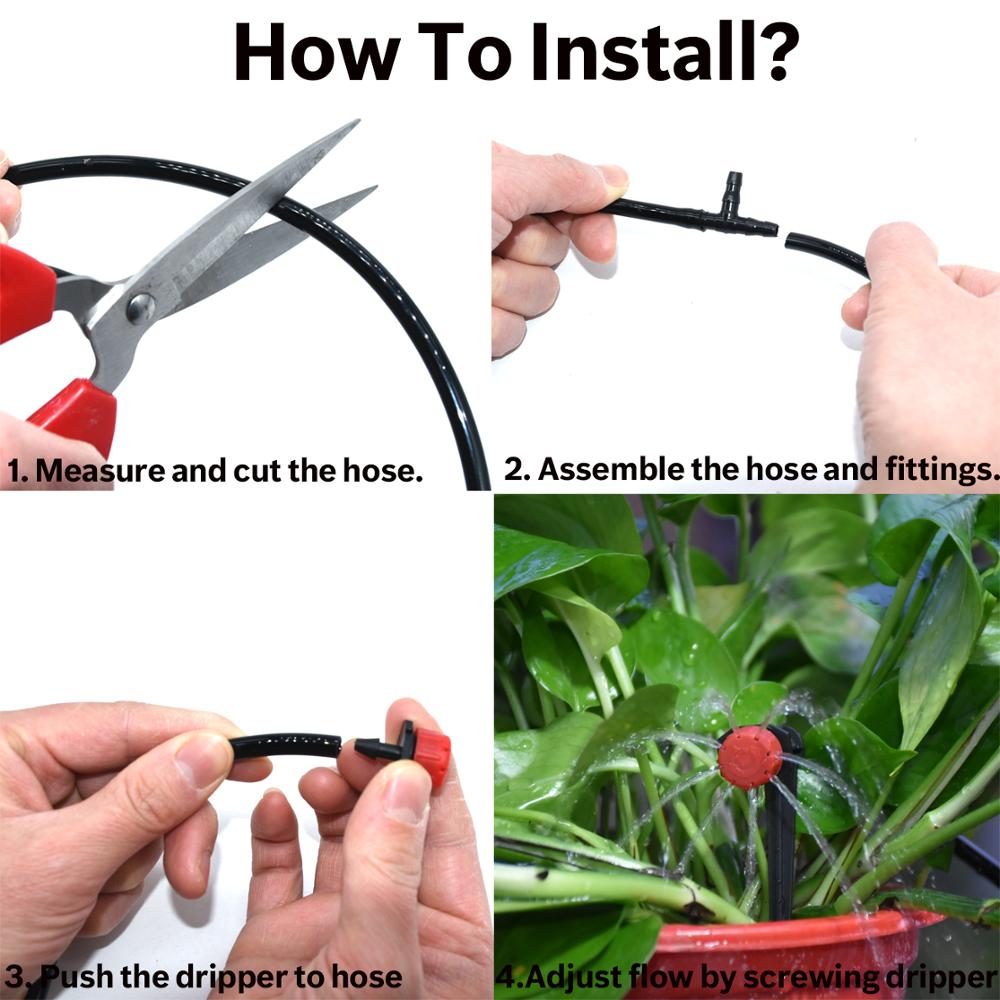 How To Install?

1. Measure and cut the hose.

2. Assemble the hose and fittings.

3. Push the dripper to hose

4.Adjust flow by screwing dripper