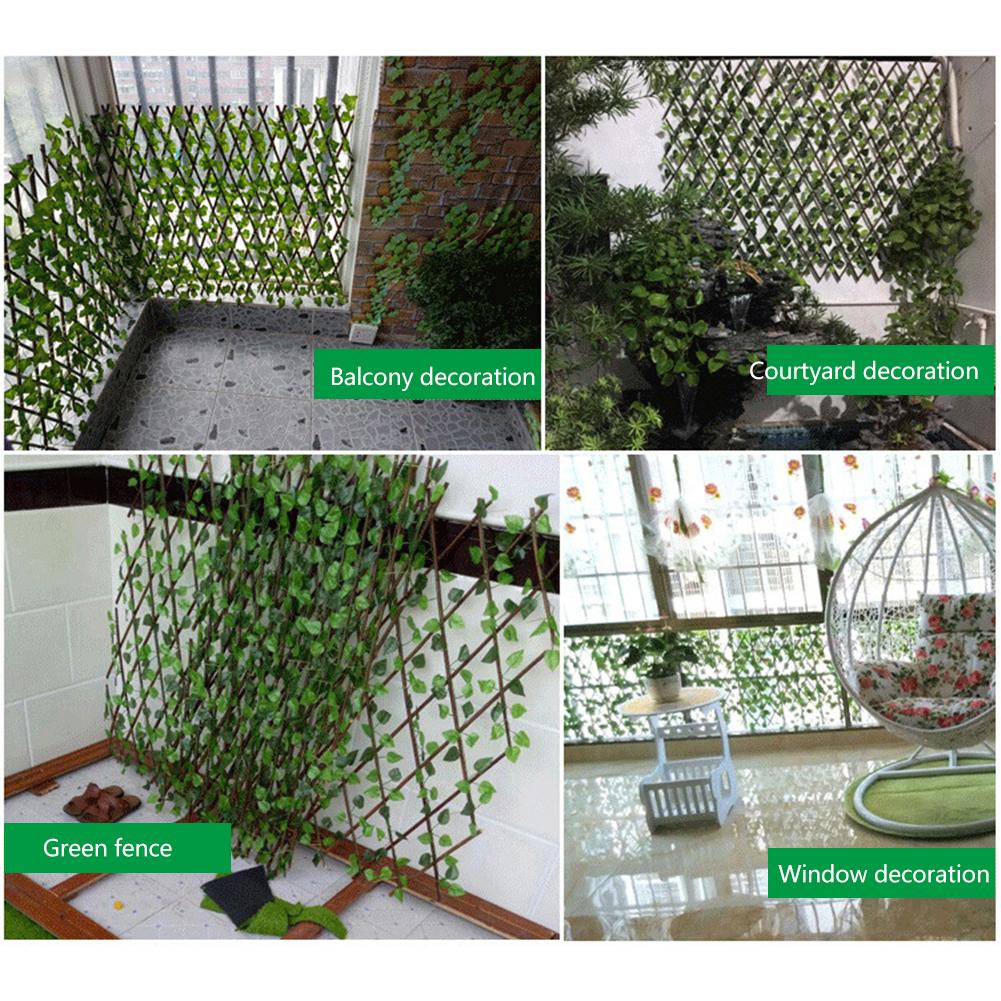 Balcony decoration

Courtyard decoration

Green fence

Window decoration