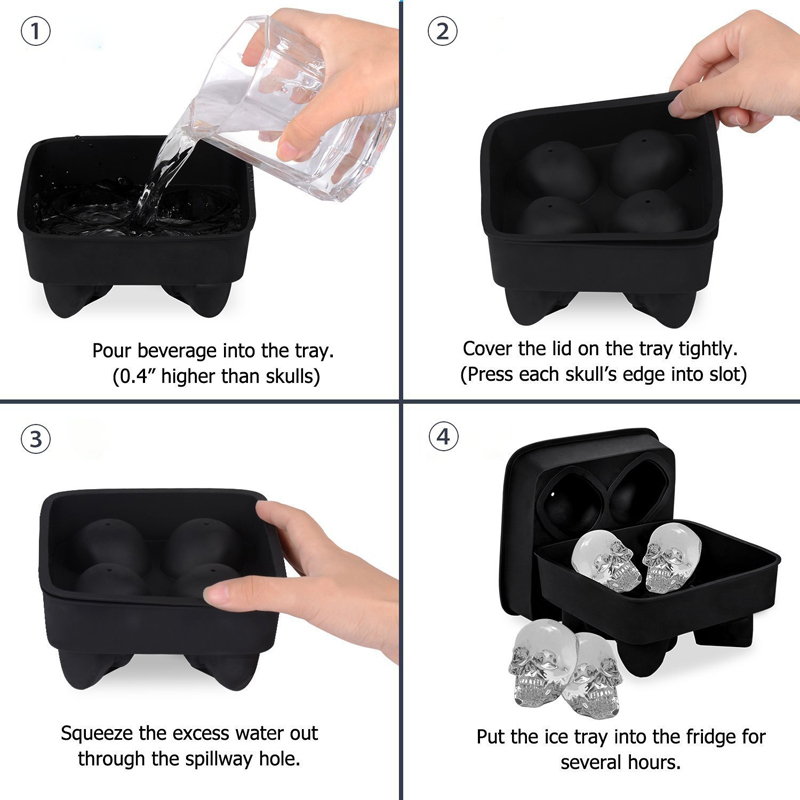 ①

Pour beverage into the tray.
(0.4” higher than skulls)

②

Cover the lid on the tray tightly.
(Press each skull’s edge into slot)

③

Squeeze the excess water out through the spillway hole.

④

Put the ice tray into the fridge for several hours.