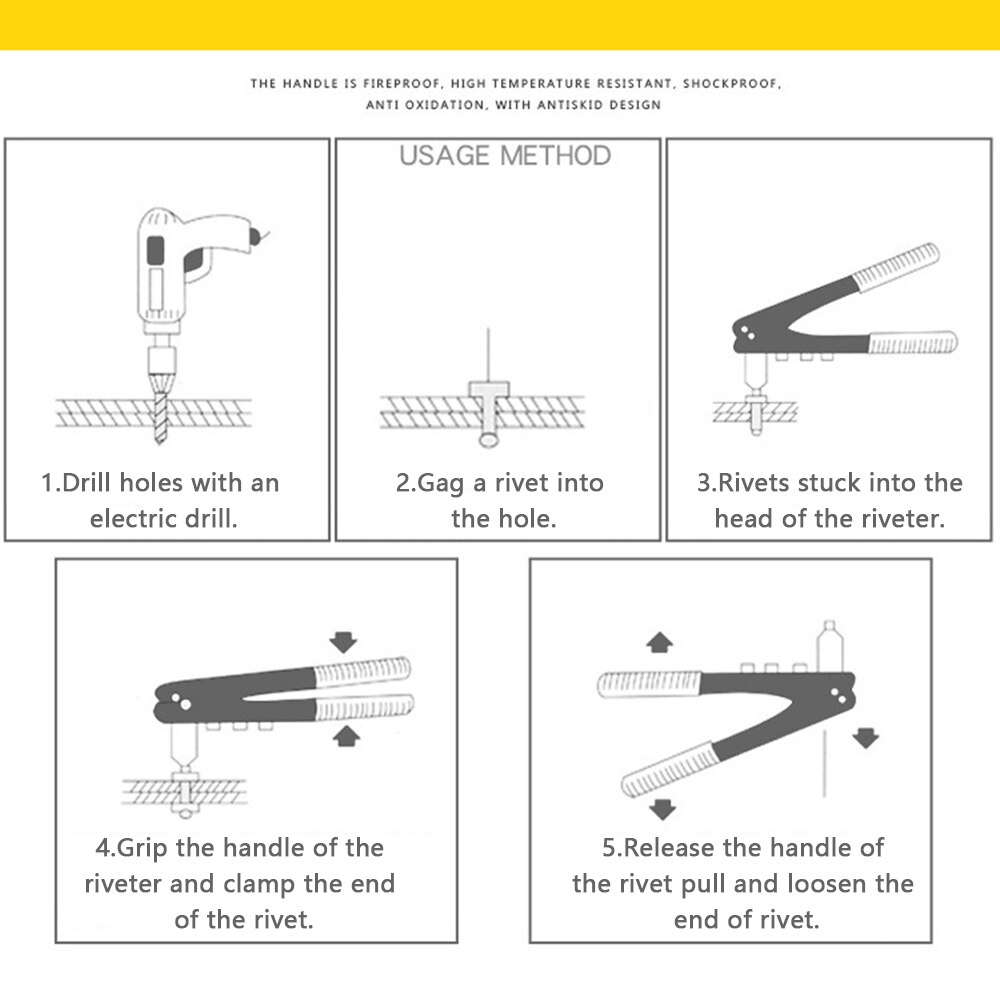 THE HANDLE IS FIREPROOF, HIGH TEMPERATURE RESISTANT, SHOCKPROOF, ANTI OXIDATION, WITH ANTISKID DESIGN

USAGE METHOD

1.Drill holes with an electric drill.

2.Gag a rivet into the hole.

3.Rivets stuck into the head of the riveter.

4.Grip the handle of the riveter and clamp the end of the rivet.

5.Release the handle of the rivet pull and loosen the end of rivet.