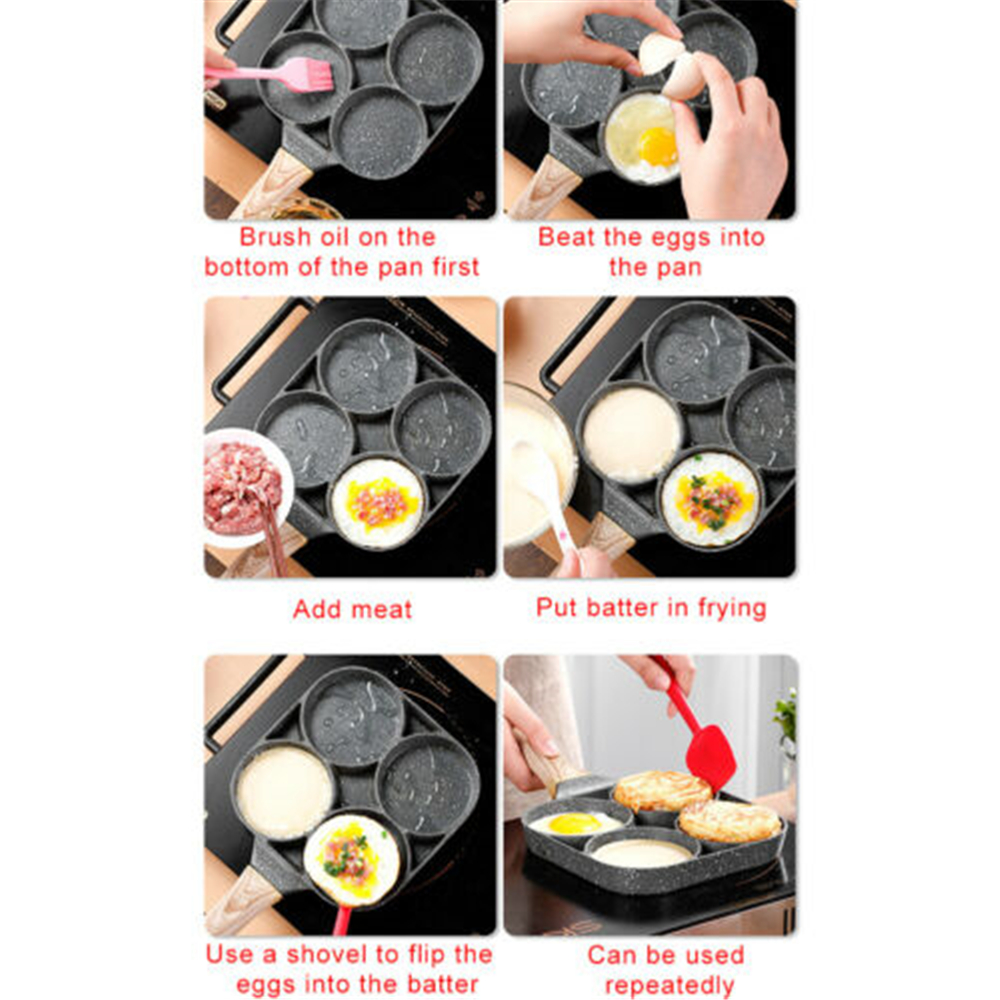 Brush oil on the bottom of the pan first

Beat the eggs into the pan

Add meat

Put batter in frying

Use a shovel to flip the eggs into the batter

Can be used repeatedly