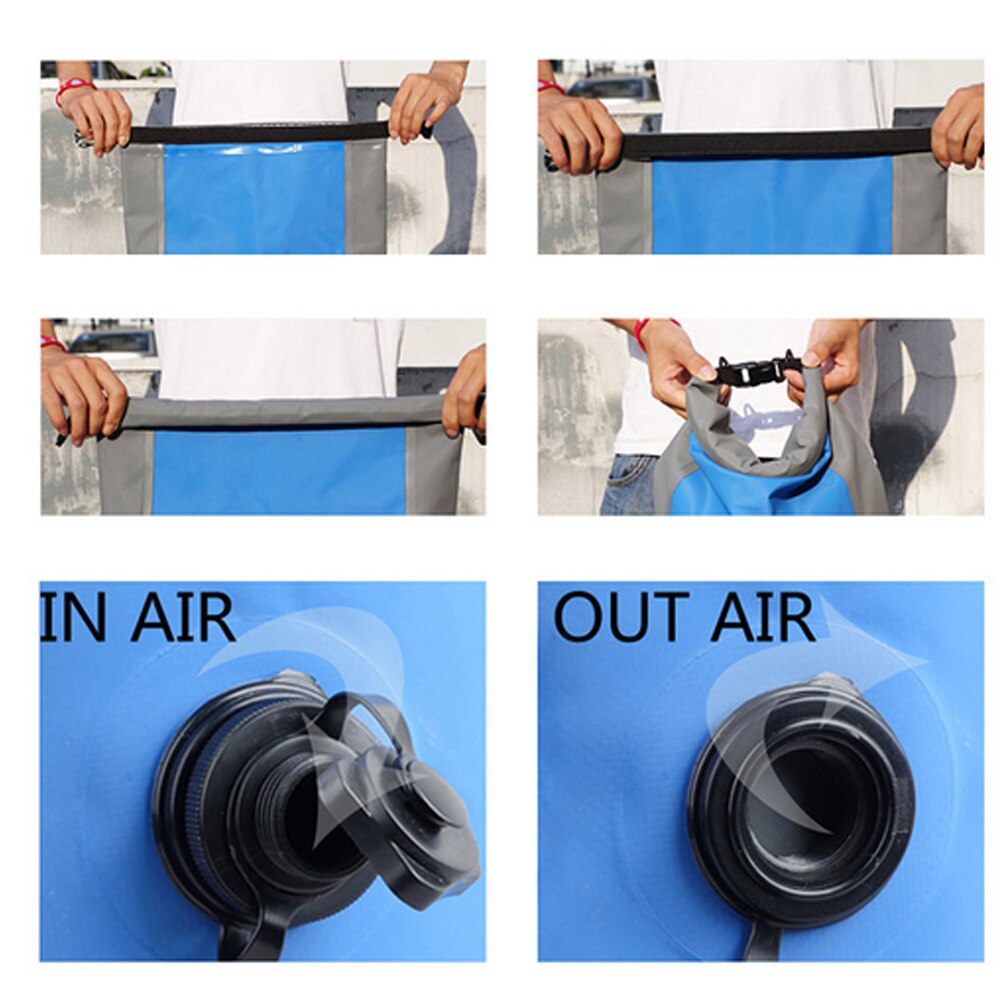 IN AIR

OUT AIR