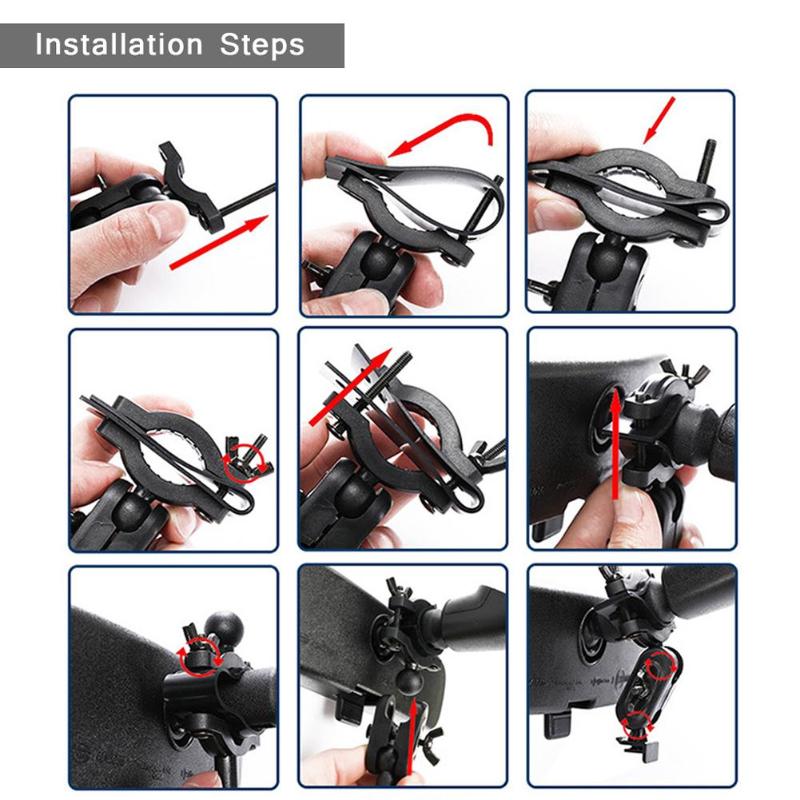 Installation Steps