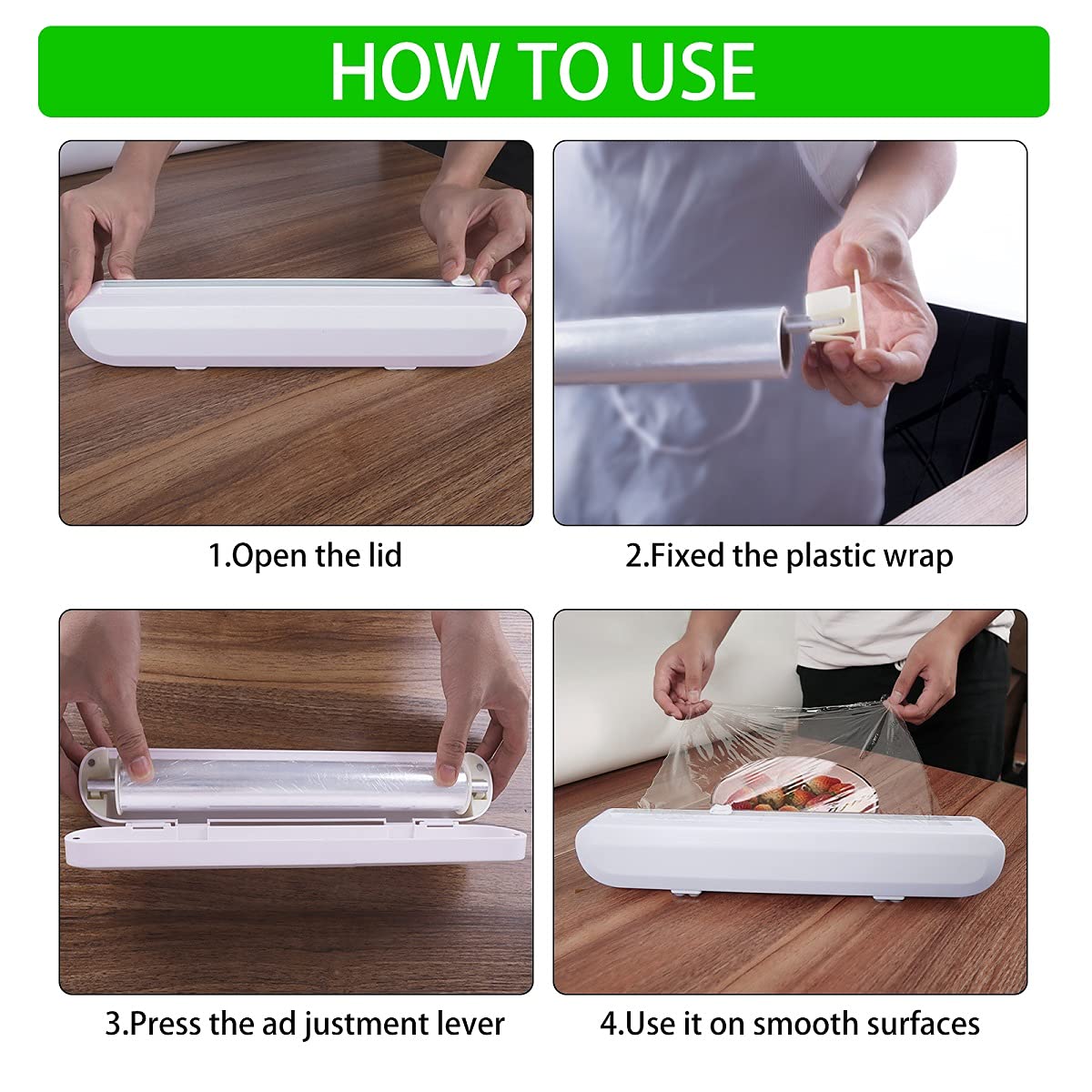 HOW TO USE

1.Open the lid

2.Fixed the plastic wrap

3.Press the ad justment lever

4.Use it on smooth surfaces