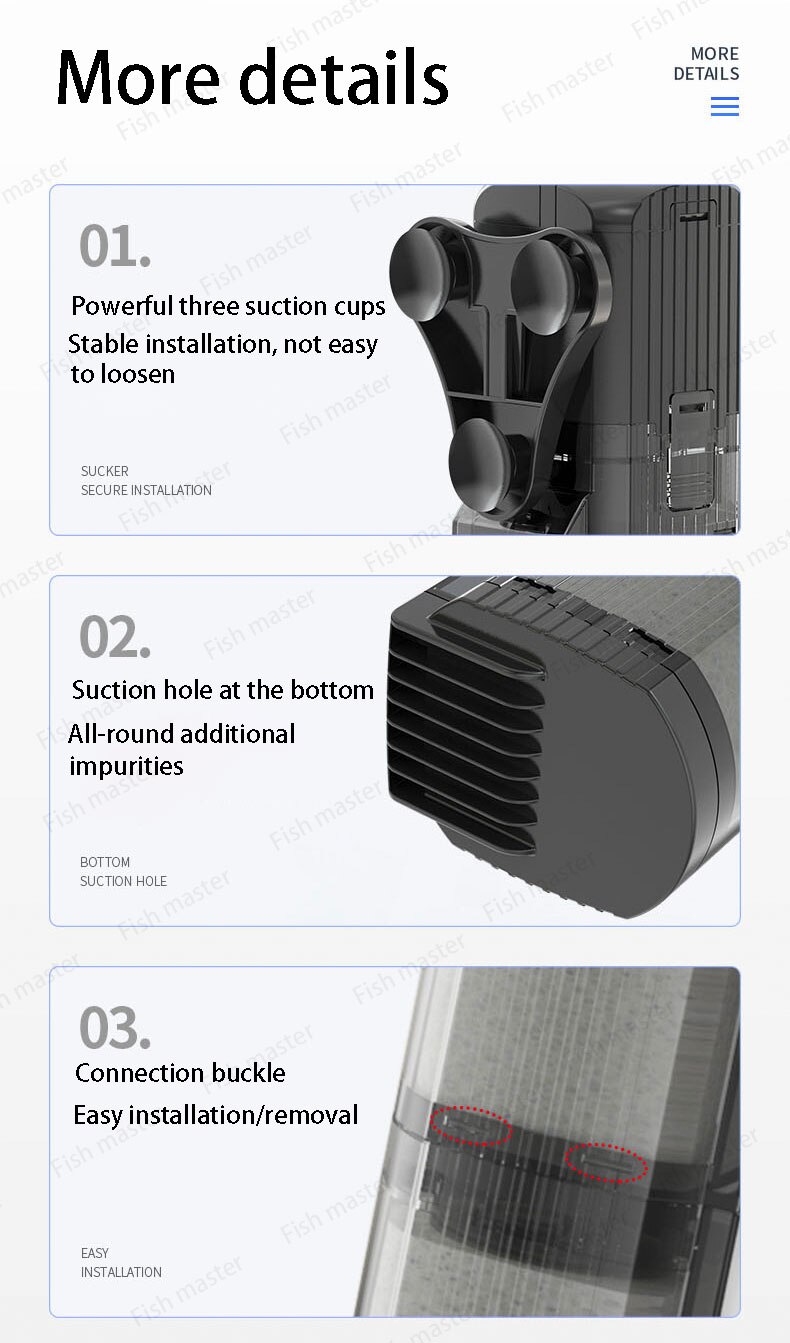 More details

MORE DETAILS

01.

Powerful three suction cups

Stable installation, not easy to loosen

SUCKER
SECURE INSTALLATION

02.

Suction hole at the bottom

All-round additional impurities

BOTTOM
SUCTION HOLE

03.

Connection buckle

Easy installation/removal

EASY
INSTALLATION

Fish master