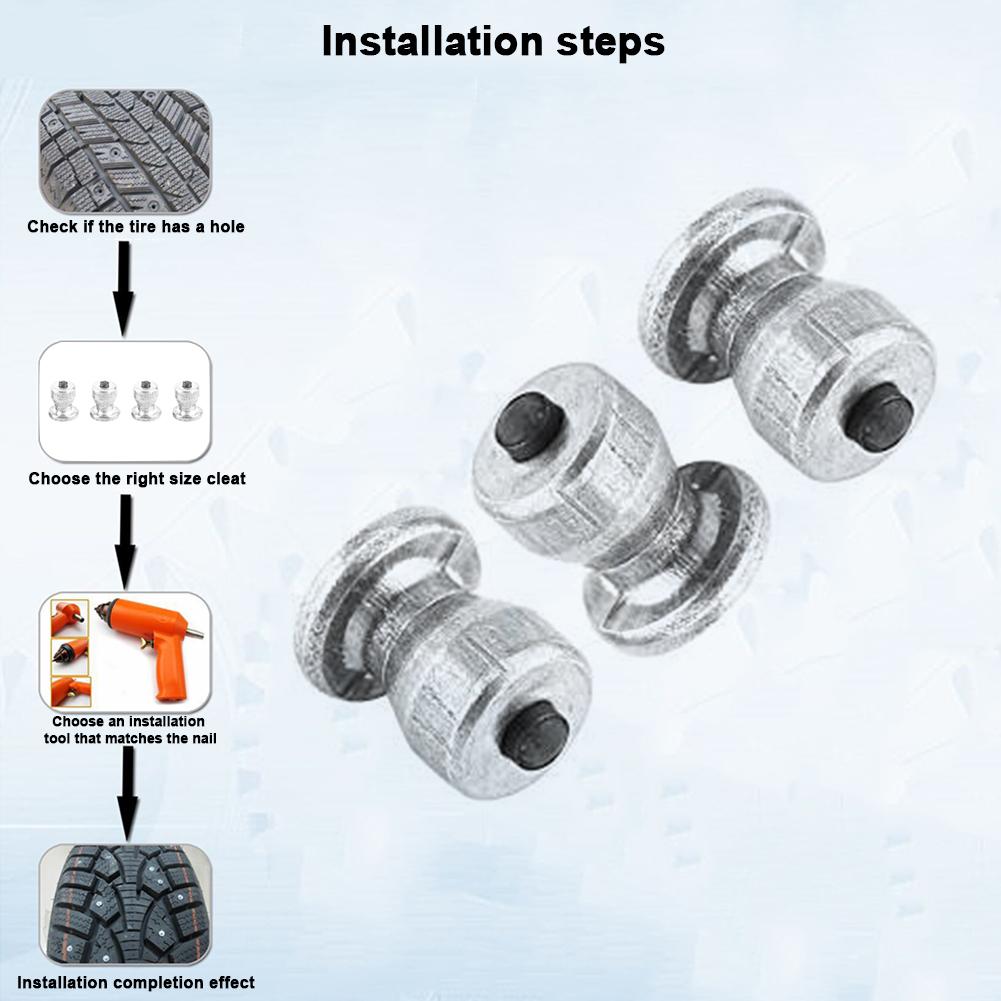 Installation steps

Check if the tire has a hole

Choose the right size cleat

Choose an installation tool that matches the nail

Installation completion effect