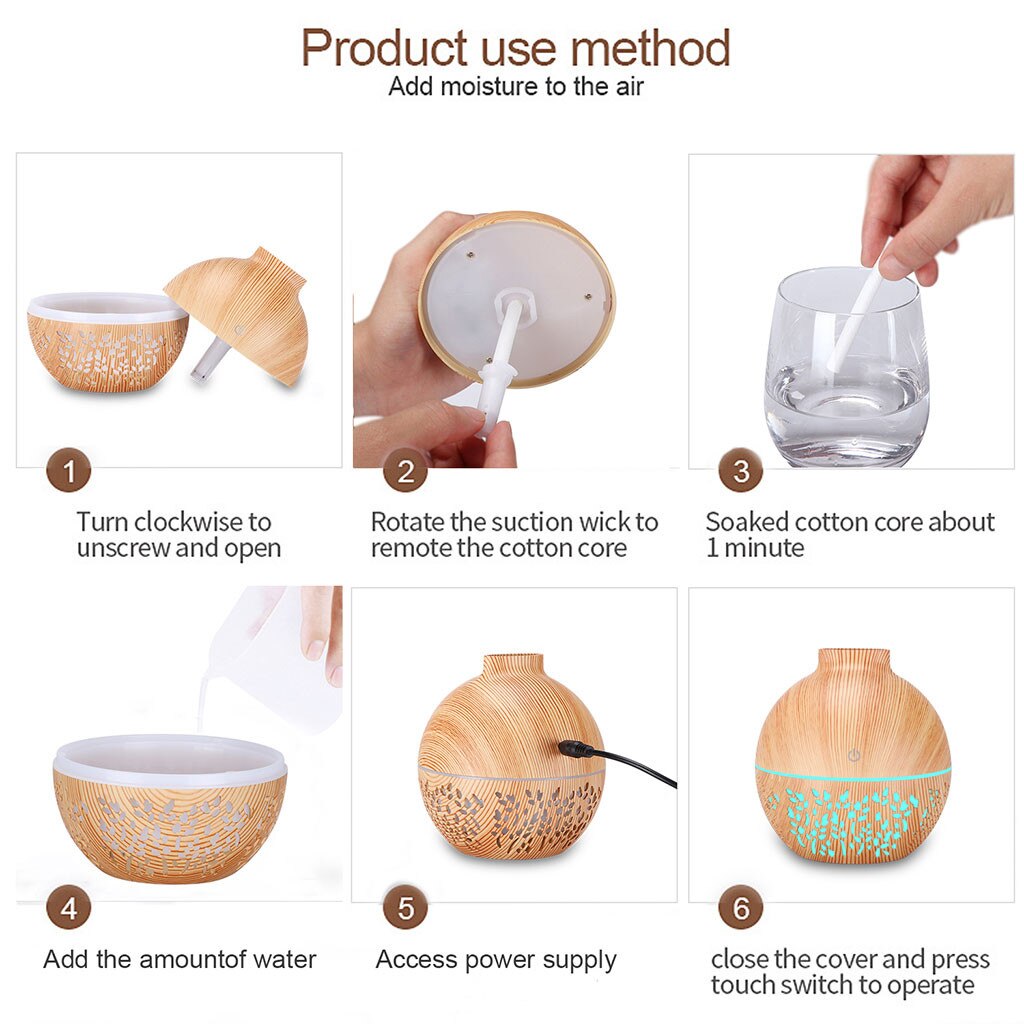 Product use method
Add moisture to the air

1
Turn clockwise to unscrew and open

2
Rotate the suction wick to remote the cotton core

3
Soaked cotton core about 1 minute

4
Add the amountof water

5
Access power supply

6
close the cover and press touch switch to operate