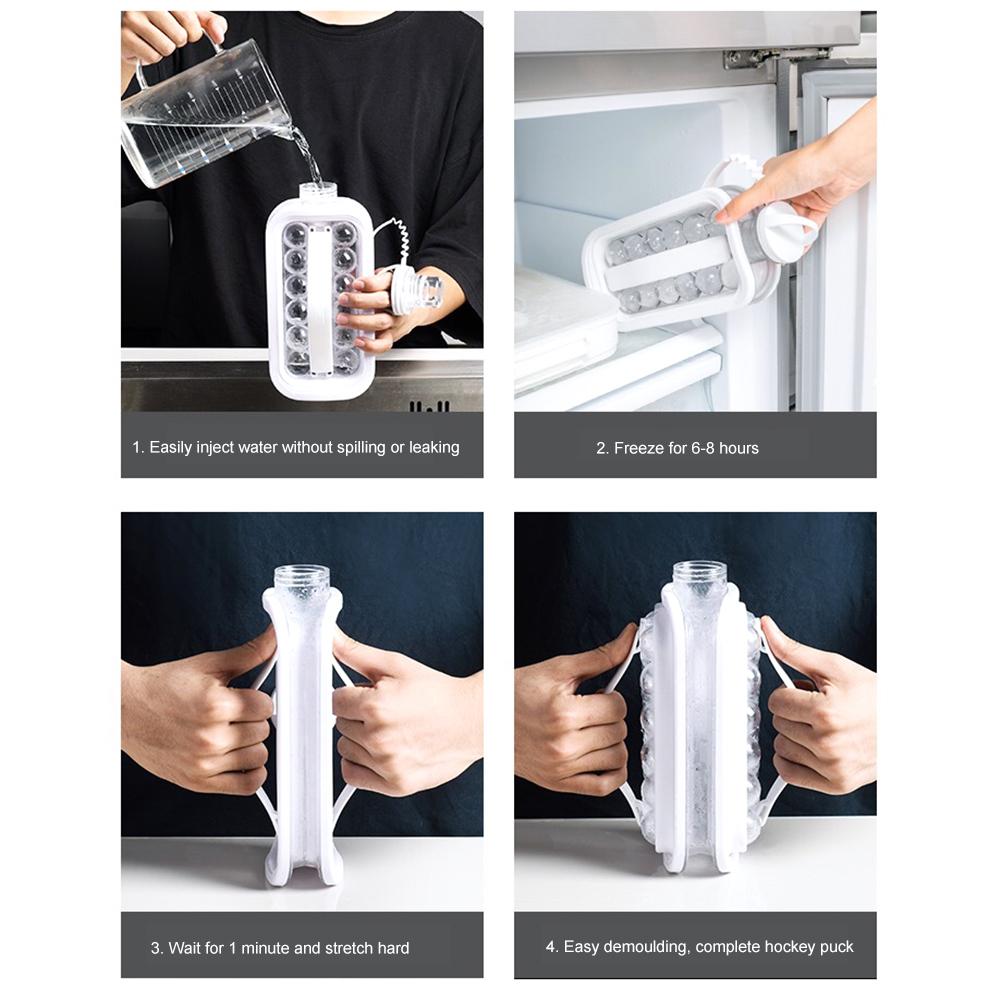 1. Easily inject water without spilling or leaking

2. Freeze for 6-8 hours

3. Wait for 1 minute and stretch hard

4. Easy demoulding, complete hockey puck