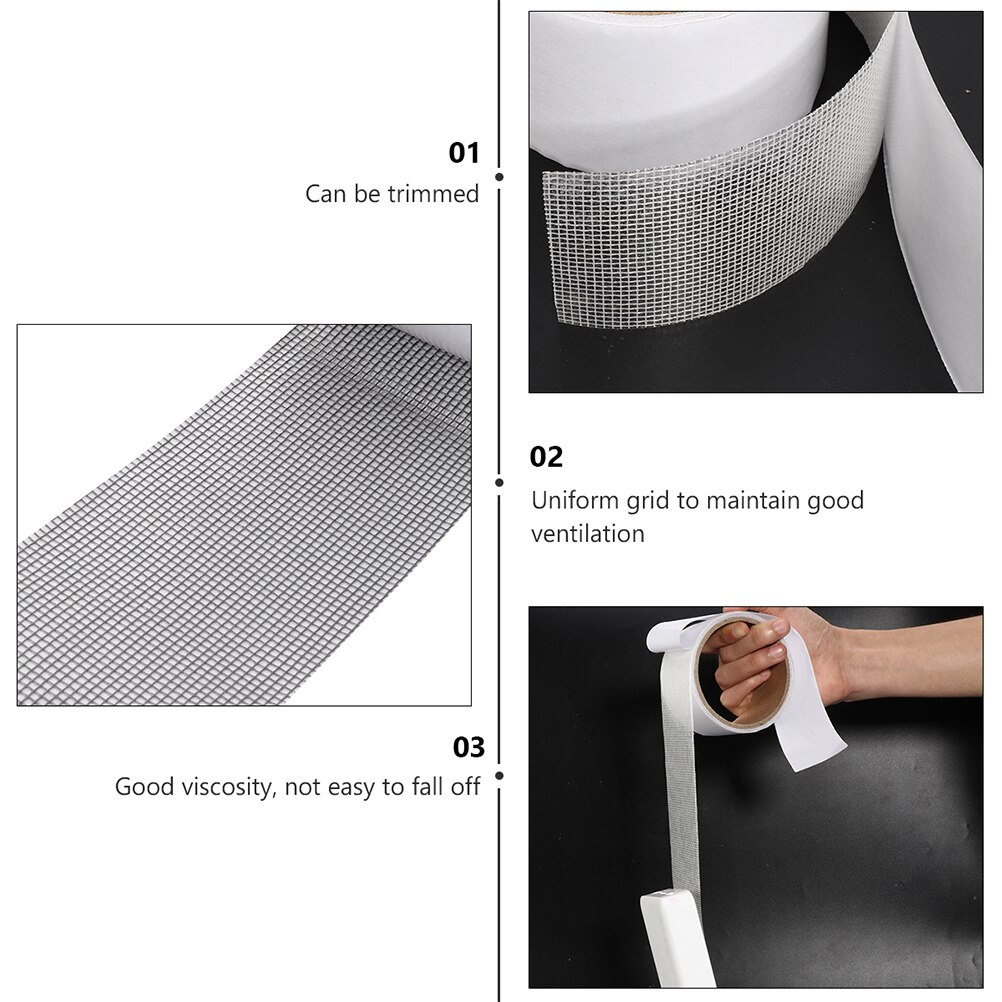 01
Can be trimmed

02
Uniform grid to maintain good ventilation

03
Good viscosity, not easy to fall off