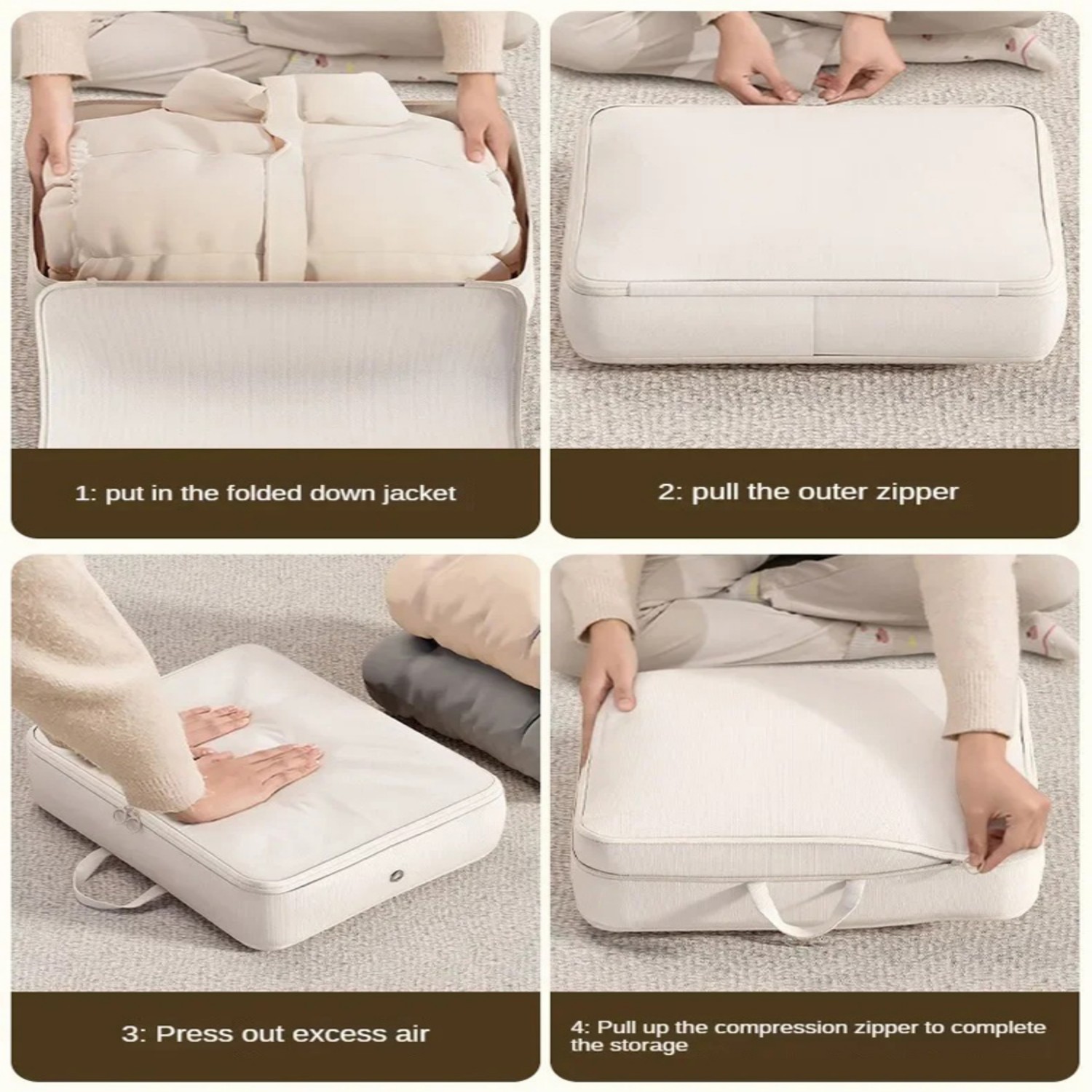 1: put in the folded down jacket

2: pull the outer zipper

3: Press out excess air

4: Pull up the compression zipper to complete the storage