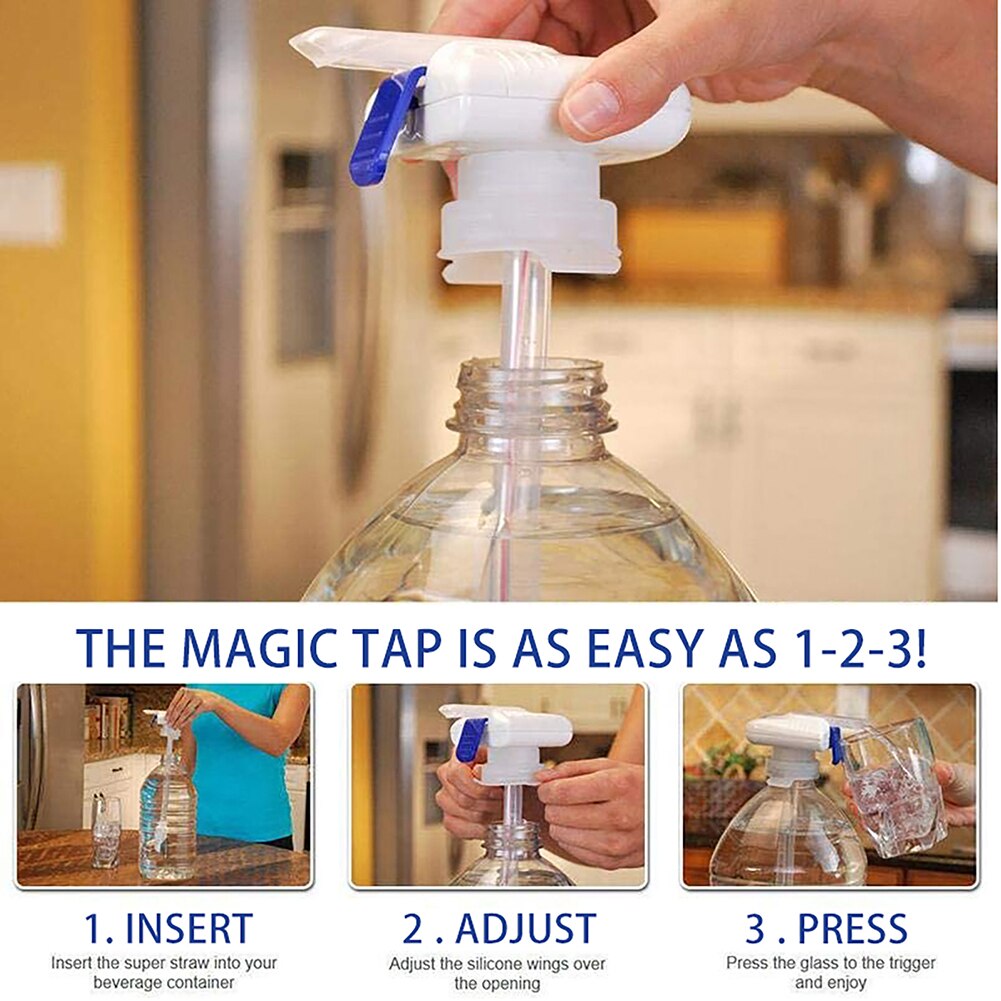 THE MAGIC TAP IS AS EASY AS 1-2-3!

1. INSERT
Insert the super straw into your beverage container

2 . ADJUST
Adjust the silicone wings over the opening

3 . PRESS
Press the glass to the trigger and enjoy