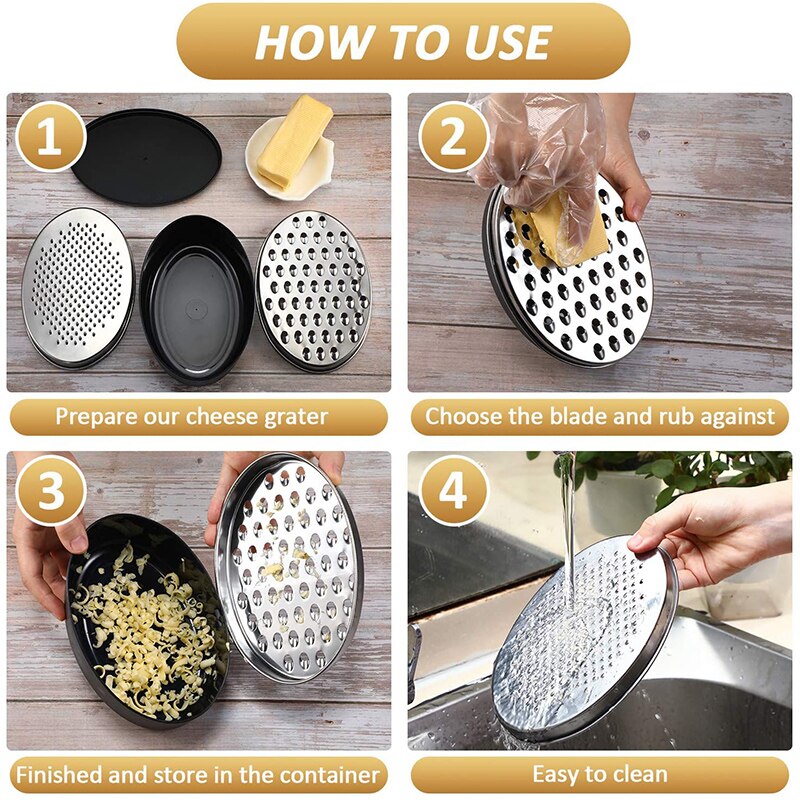 HOW TO USE

1

Prepare our cheese grater

2

Choose the blade and rub against

3

Finished and store in the container

4

Easy to clean