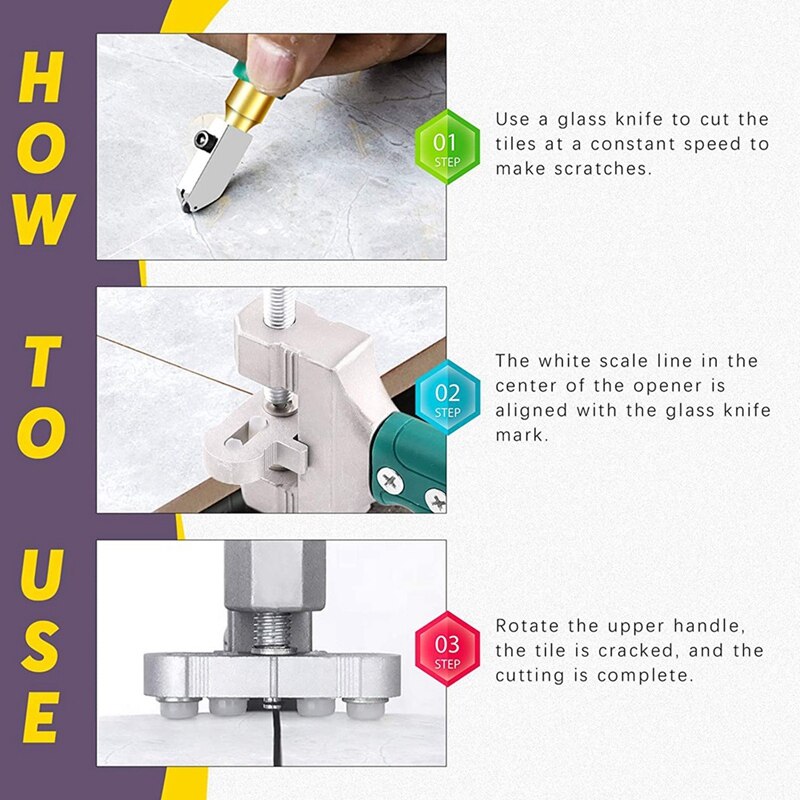 HOW TO USE

01 STEP

Use a glass knife to cut the tiles at a constant speed to make scratches.

02 STEP

The white scale line in the center of the opener is aligned with the glass knife mark.

03 STEP

Rotate the upper handle, the tile is cracked, and the cutting is complete.