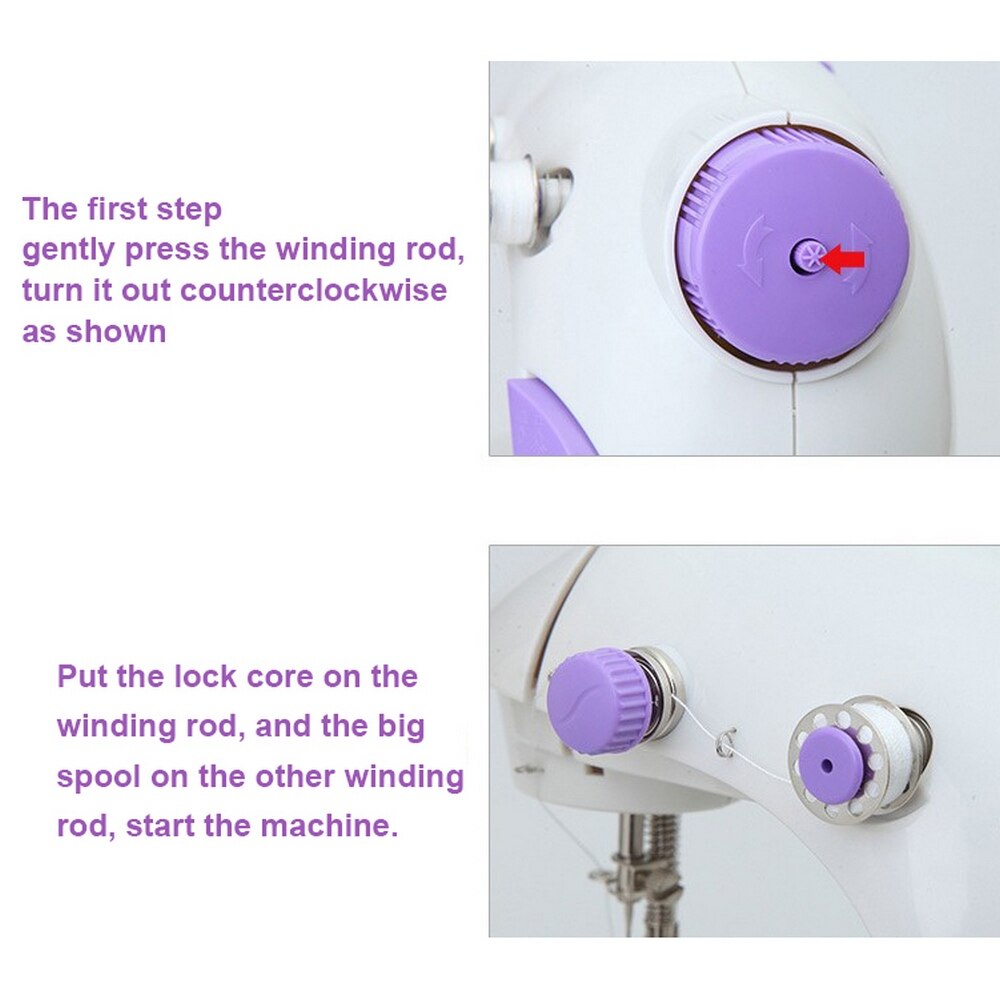 The first step
gently press the winding rod, turn it out counterclockwise as shown

Put the lock core on the winding rod, and the big spool on the other winding rod, start the machine.