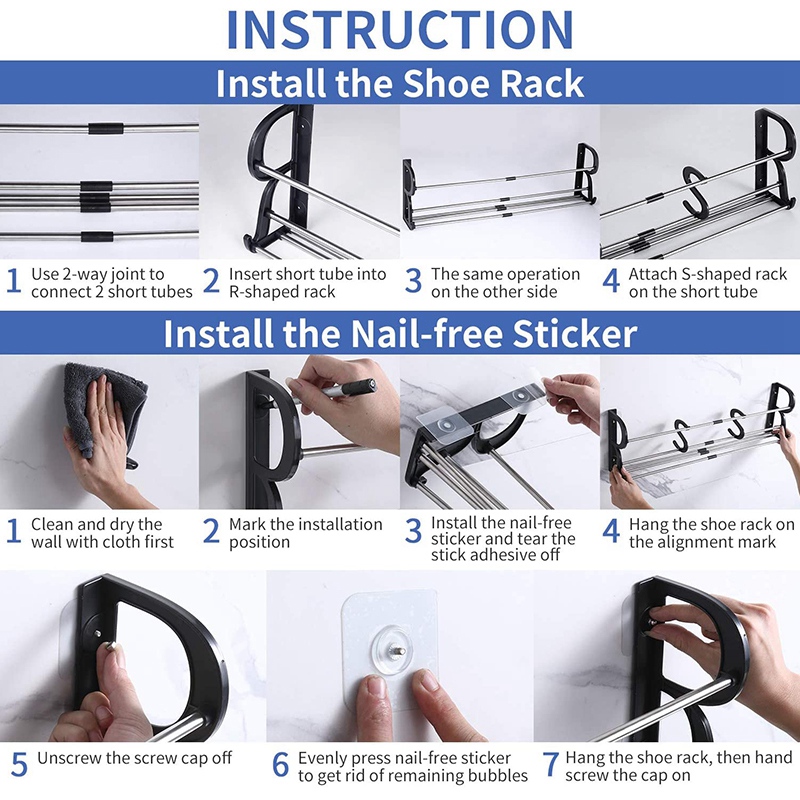 INSTRUCTION

Install the Shoe Rack

1 Use 2-way joint to connect 2 short tubes

2 Insert short tube into R-shaped rack

3 The same operation on the other side

4 Attach S-shaped rack on the short tube

Install the Nail-free Sticker

1 Clean and dry the wall with cloth first

2 Mark the installation position

3 Install the nail-free sticker and tear the stick adhesive off

4 Hang the shoe rack on the alignment mark

5 Unscrew the screw cap off

6 Evenly press nail-free sticker to get rid of remaining bubbles

7 Hang the shoe rack, then hand screw the cap on