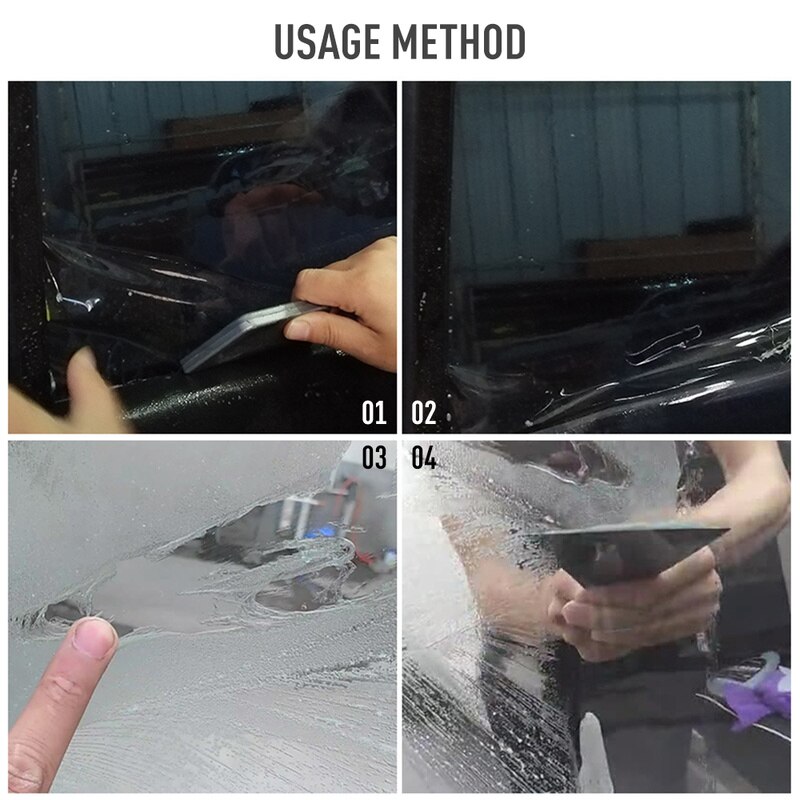 USAGE METHOD

01

02

03

04