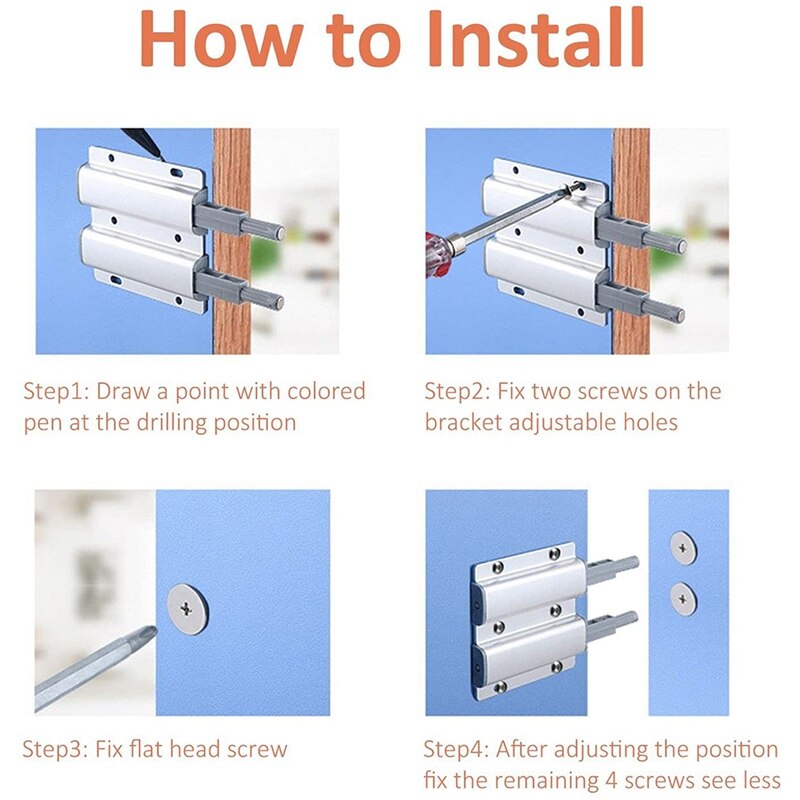 How to Install

Step1: Draw a point with colored pen at the drilling position

Step2: Fix two screws on the bracket adjustable holes

Step3: Fix flat head screw

Step4: After adjusting the position fix the remaining 4 screws see less