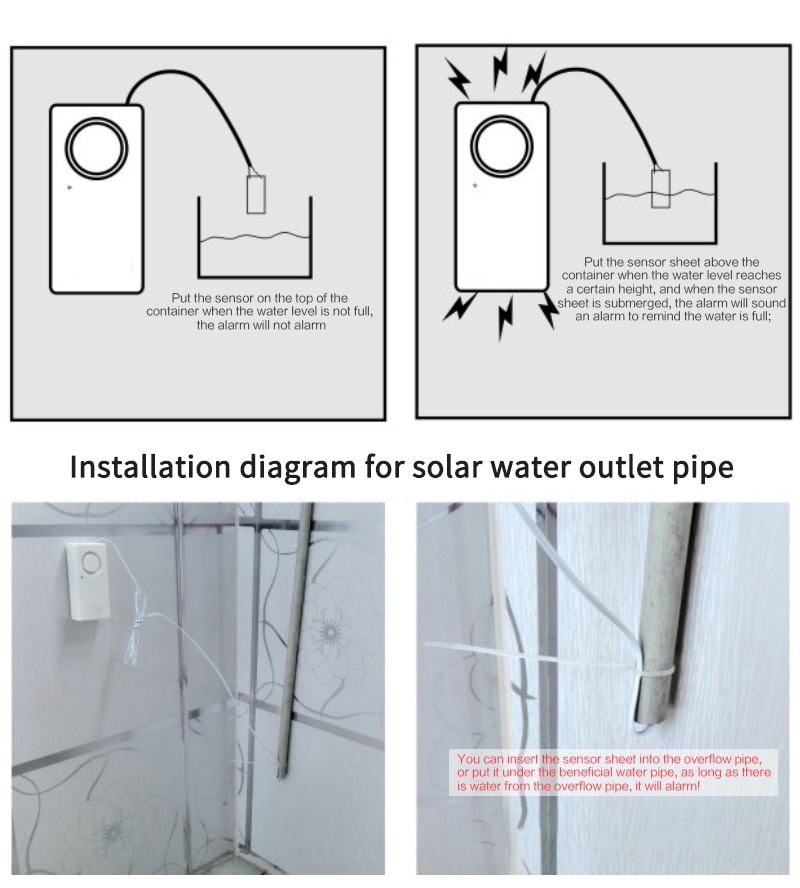 Put the sensor on the top of the container when the water level is not full, the alarm will not alarm

Put the sensor sheet above the container when the water level reaches a certain height, and when the sensor sheet is submerged, the alarm will sound an alarm to remind the water is full;

Installation diagram for solar water outlet pipe

You can insert the sensor sheet into the overflow pipe, or put it under the beneficial water pipe, as long as there is water from the overflow pipe, it will alarm!