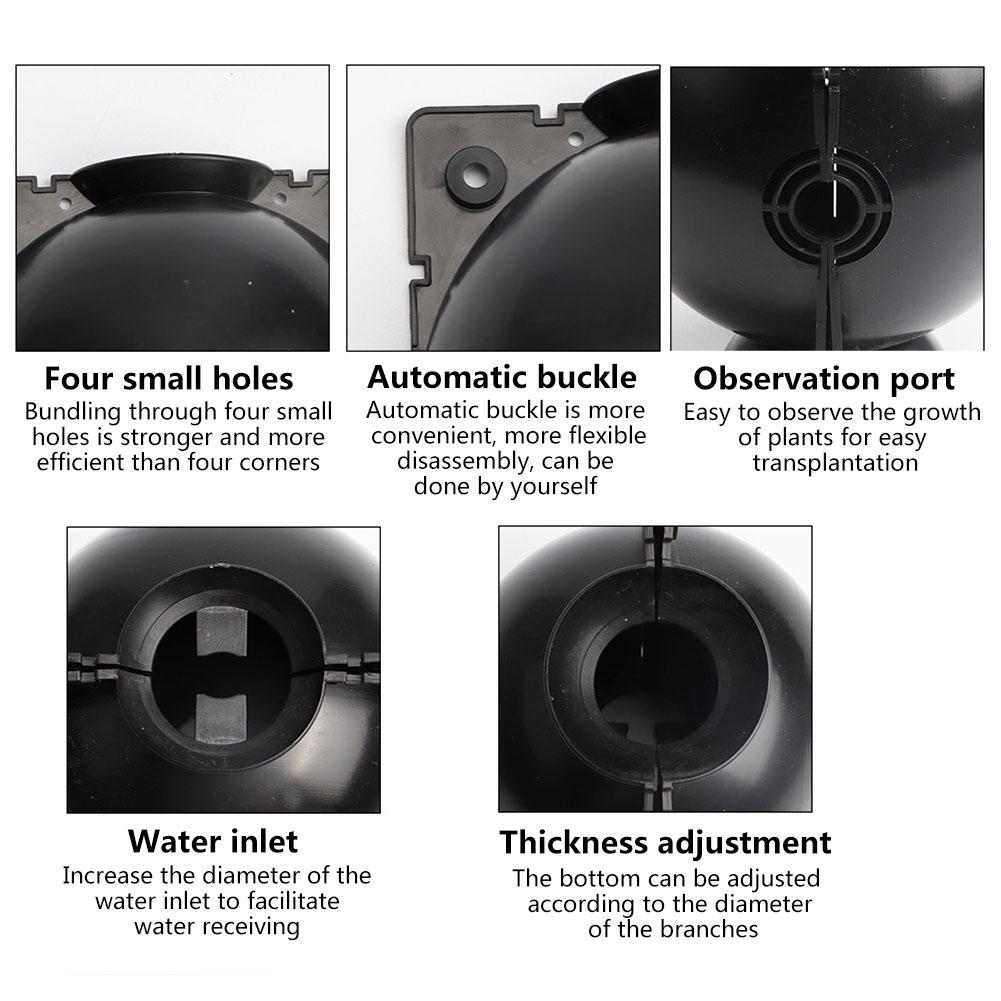 Four small holes
Bundling through four small holes is stronger and more efficient than four corners

Automatic buckle
Automatic buckle is more convenient, more flexible disassembly, can be done by yourself

Observation port
Easy to observe the growth of plants for easy transplantation

Water inlet
Increase the diameter of the water inlet to facilitate water receiving

Thickness adjustment
The bottom can be adjusted according to the diameter of the branches