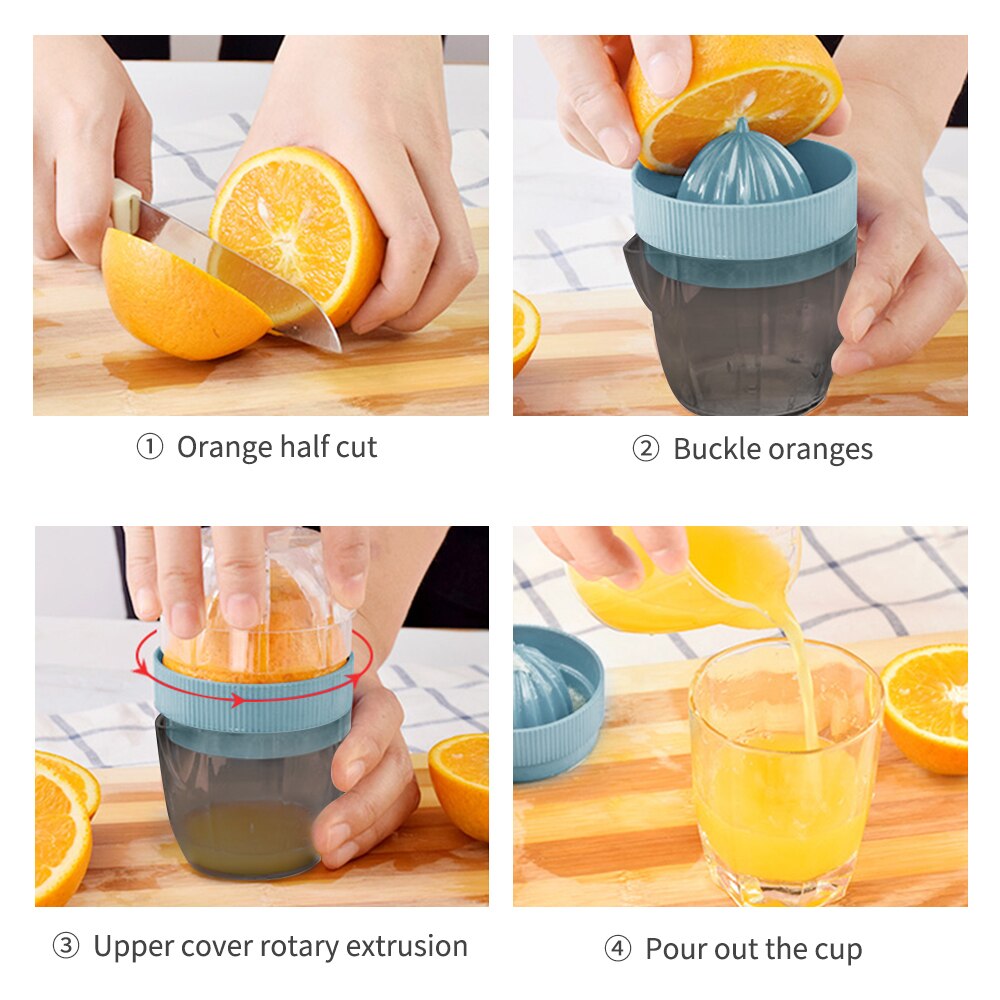 ① Orange half cut

② Buckle oranges

③ Upper cover rotary extrusion

④ Pour out the cup