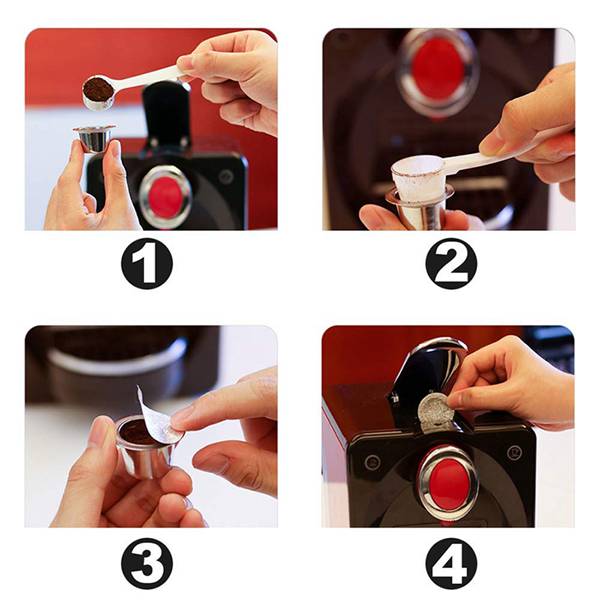 1

2

3

4