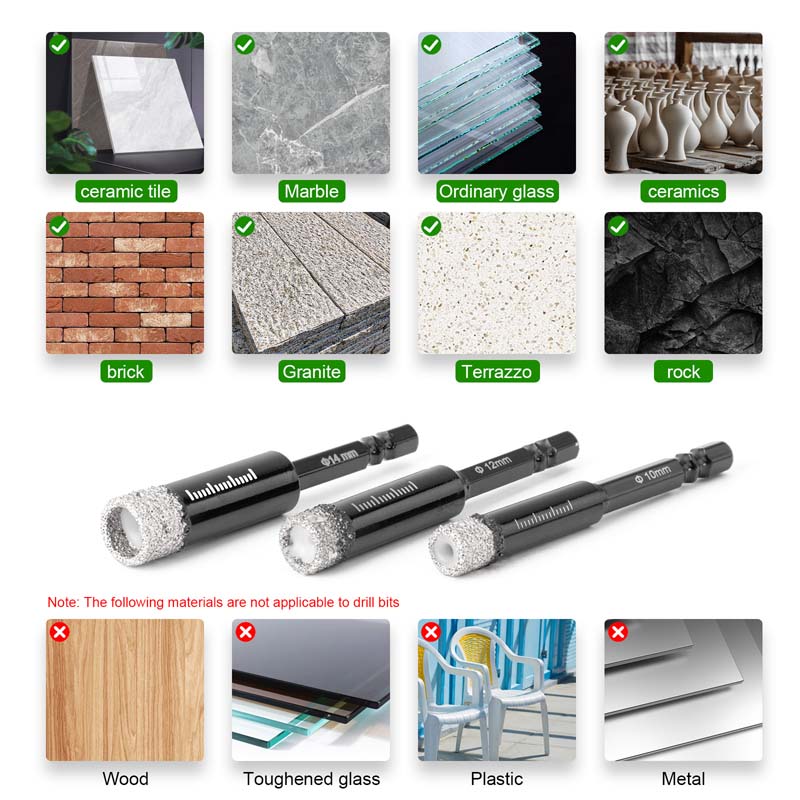 ceramic tile

Marble

Ordinary glass

ceramics

brick

Granite

Terrazzo

rock

Φ14 mm

Φ 12mm

Φ 10mm

Note: The following materials are not applicable to drill bits

Wood

Toughened glass

Plastic

Metal