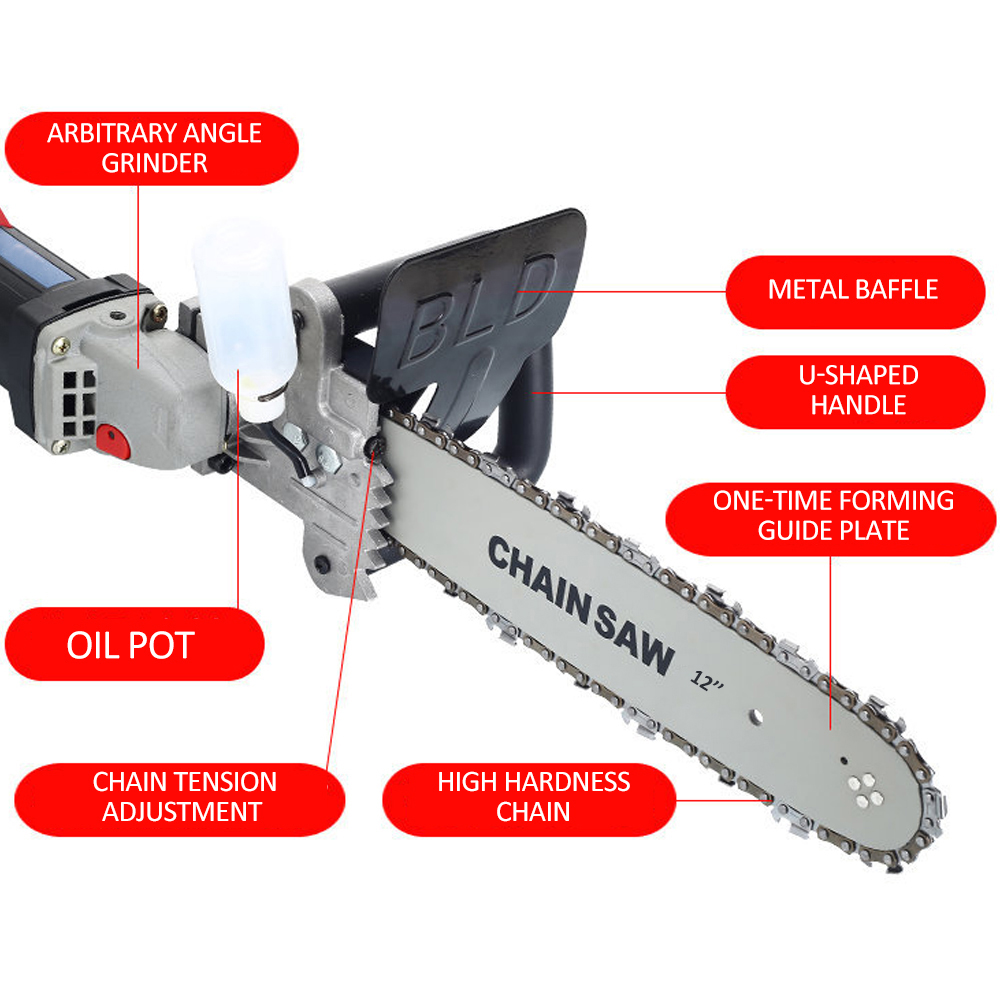 ARBITRARY ANGLE GRINDER

BLD

METAL BAFFLE

U-SHAPED HANDLE

ONE-TIME FORMING GUIDE PLATE

CHAIN SAW

12"

OIL POT

CHAIN TENSION ADJUSTMENT

HIGH HARDNESS CHAIN