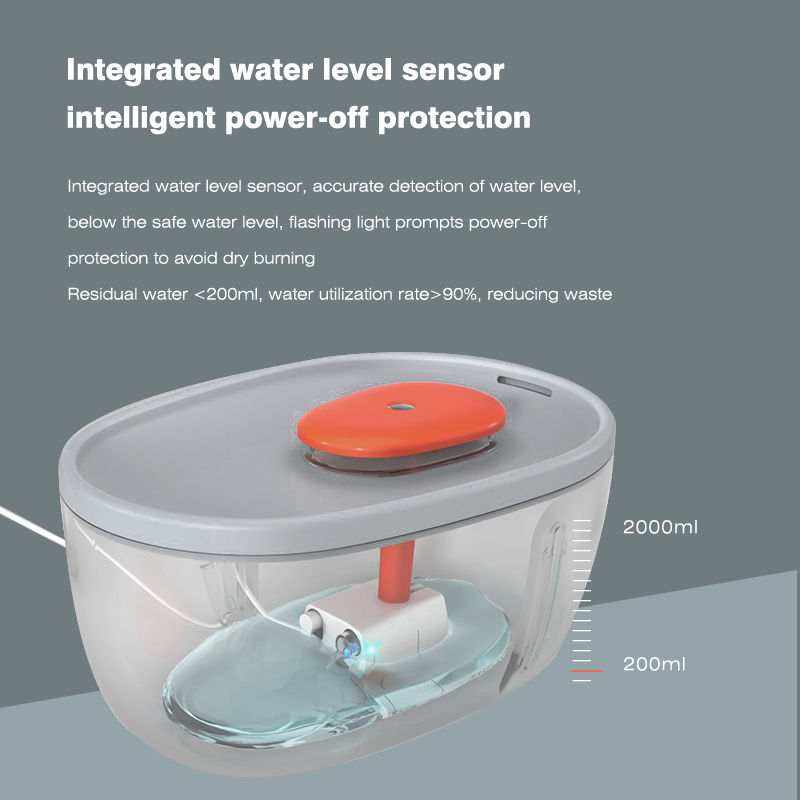 Integrated water level sensor intelligent power-off protection

Integrated water level sensor, accurate detection of water level, below the safe water level, flashing light prompts power-off protection to avoid dry burning

Residual water <200ml, water utilization rate>90%, reducing waste

2000ml

200ml