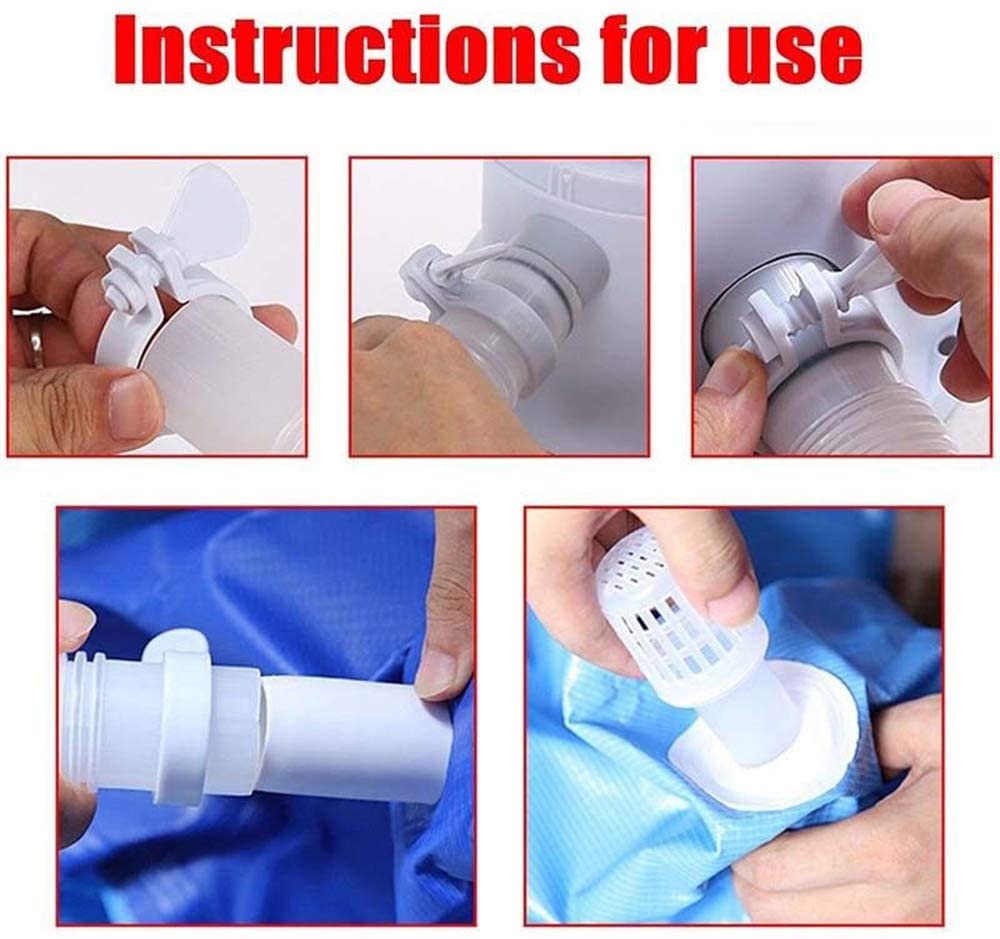 Instructions for use