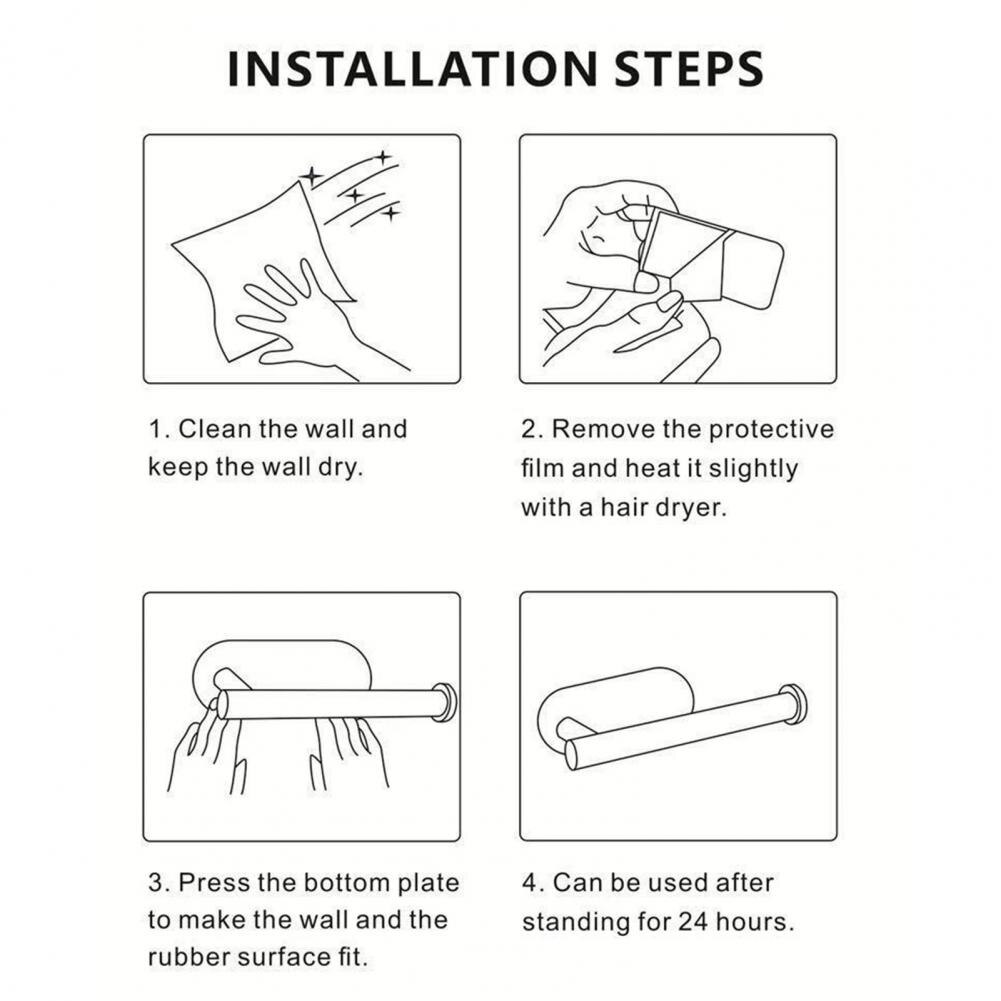 INSTALLATION STEPS

1. Clean the wall and keep the wall dry.

2. Remove the protective film and heat it slightly with a hair dryer.

3. Press the bottom plate to make the wall and the rubber surface fit.

4. Can be used after standing for 24 hours.