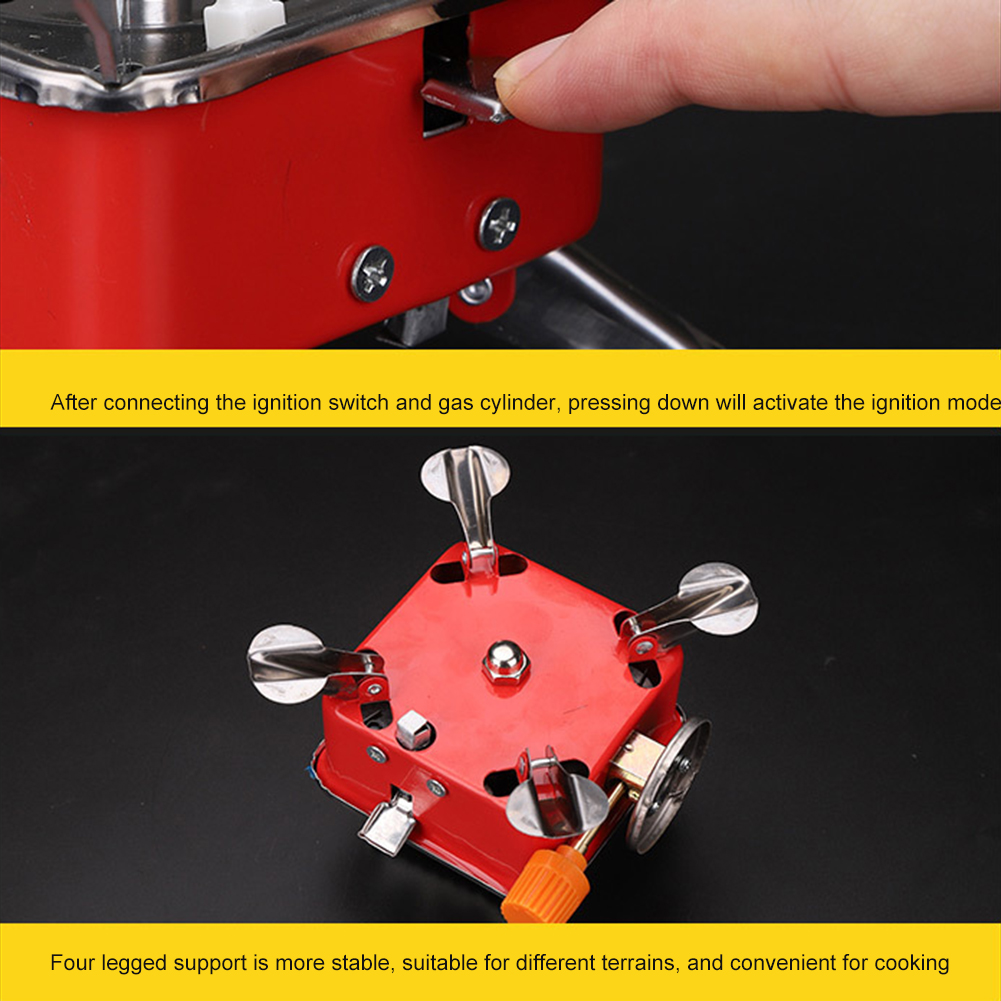 After connecting the ignition switch and gas cylinder, pressing down will activate the ignition mode

Four legged support is more stable, suitable for different terrains, and convenient for cooking