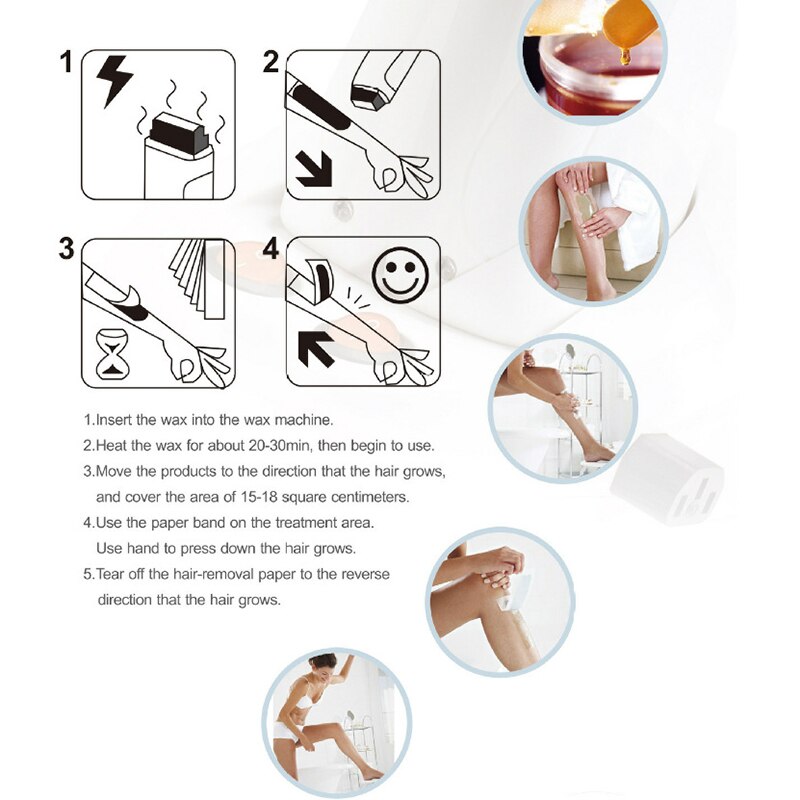 1

2

3

4

1.Insert the wax into the wax machine.
2.Heat the wax for about 20-30min, then begin to use.
3.Move the products to the direction that the hair grows, and cover the area of 15-18 square centimeters.
4.Use the paper band on the treatment area. Use hand to press down the hair grows.
5.Tear off the hair-removal paper to the reverse direction that the hair grows.