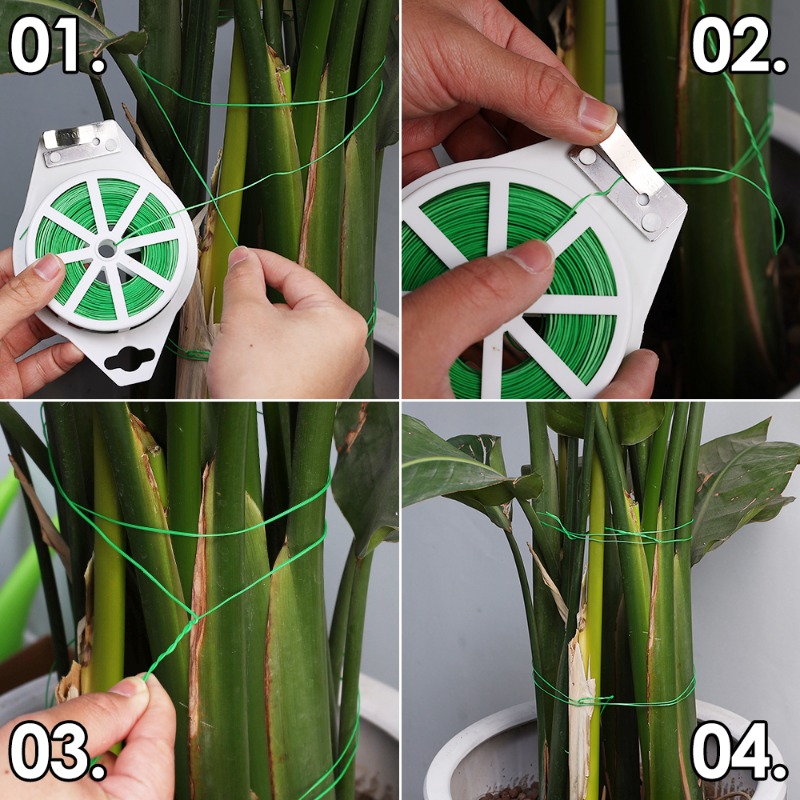 01.

02.

03.

04.