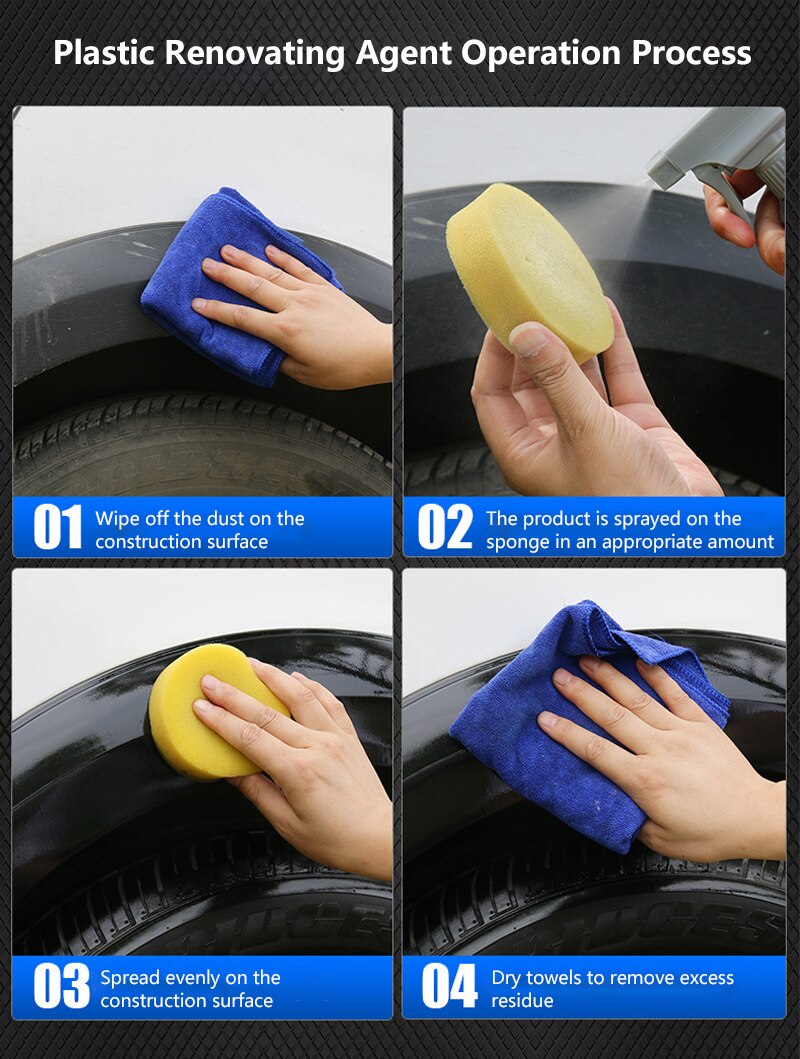 Plastic Renovating Agent Operation Process

01 Wipe off the dust on the construction surface

02 The product is sprayed on the sponge in an appropriate amount

03 Spread evenly on the construction surface

04 Dry towels to remove excess residue