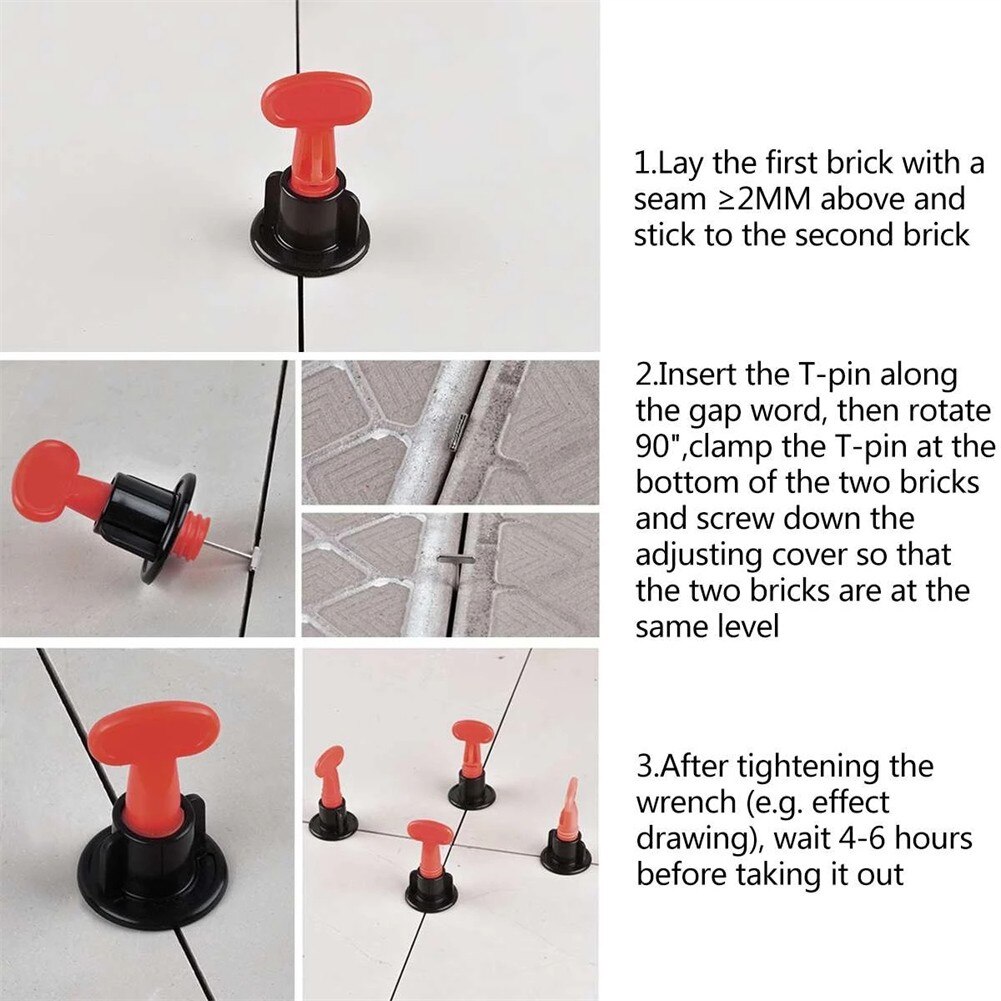 1.Lay the first brick with a seam ≥2MM above and stick to the second brick

2.Insert the T-pin along the gap word, then rotate 90",clamp the T-pin at the bottom of the two bricks and screw down the adjusting cover so that the two bricks are at the same level

3.After tightening the wrench (e.g. effect drawing), wait 4-6 hours before taking it out