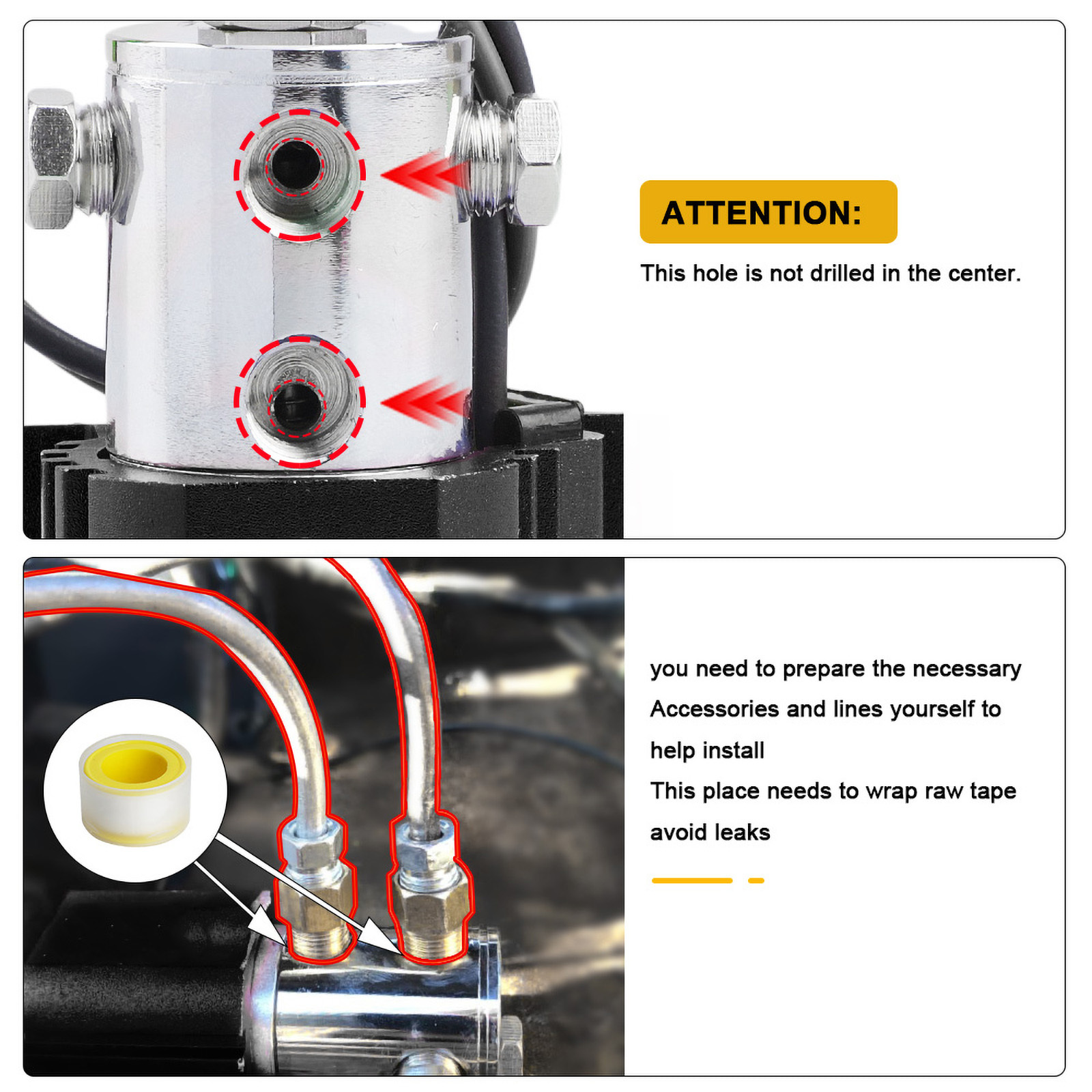 ATTENTION:

This hole is not drilled in the center.

you need to prepare the necessary Accessories and lines yourself to help install
This place needs to wrap raw tape avoid leaks