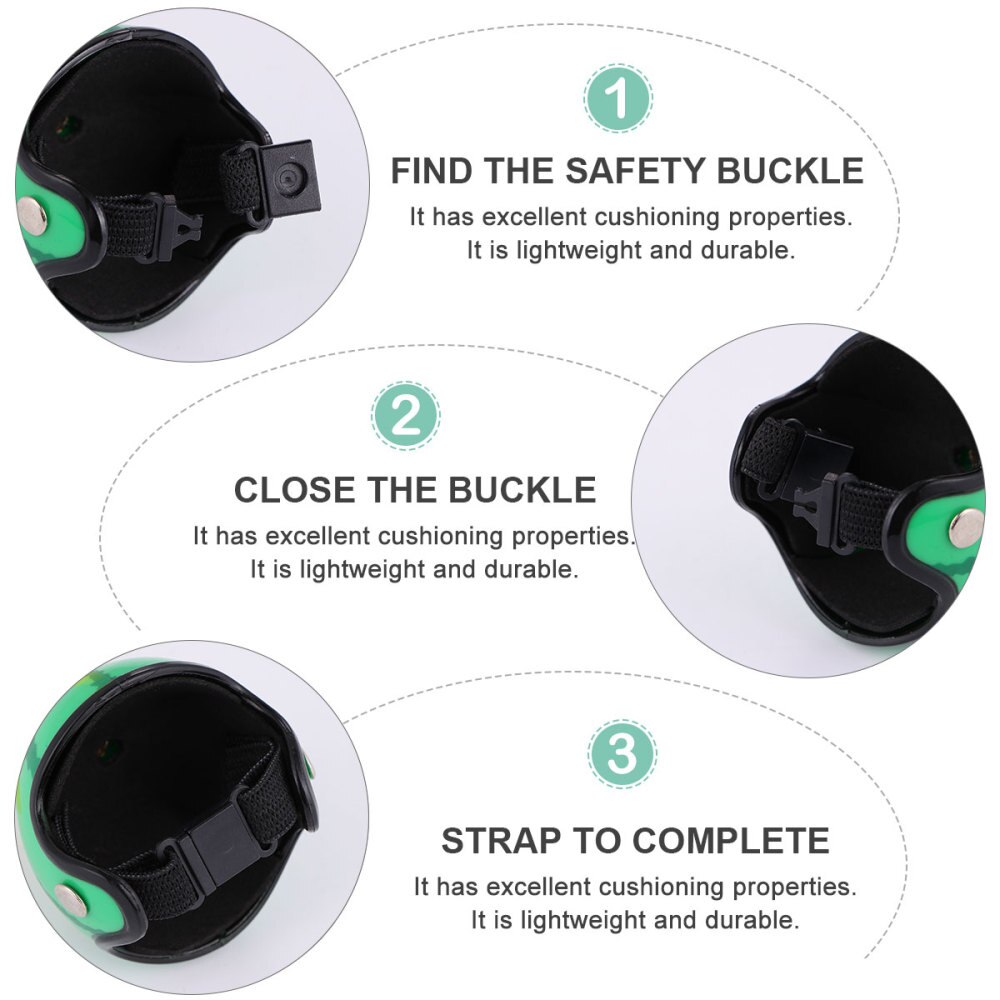 1

FIND THE SAFETY BUCKLE

It has excellent cushioning properties. It is lightweight and durable.

2

CLOSE THE BUCKLE

It has excellent cushioning properties. It is lightweight and durable.

3

STRAP TO COMPLETE

It has excellent cushioning properties. It is lightweight and durable.