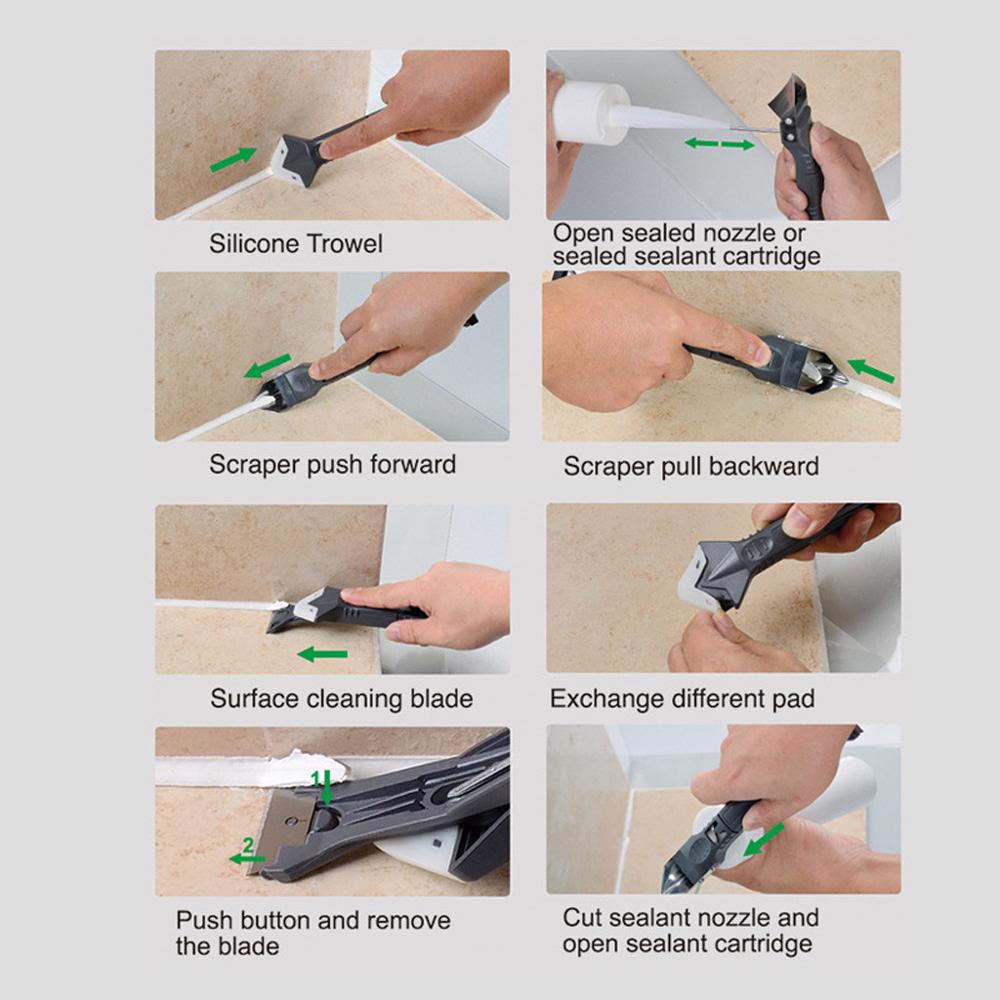 Silicone Trowel

Open sealed nozzle or sealed sealant cartridge

Scraper push forward

Scraper pull backward

Surface cleaning blade

Exchange different pad

1

2

Push button and remove the blade

Cut sealant nozzle and open sealant cartridge