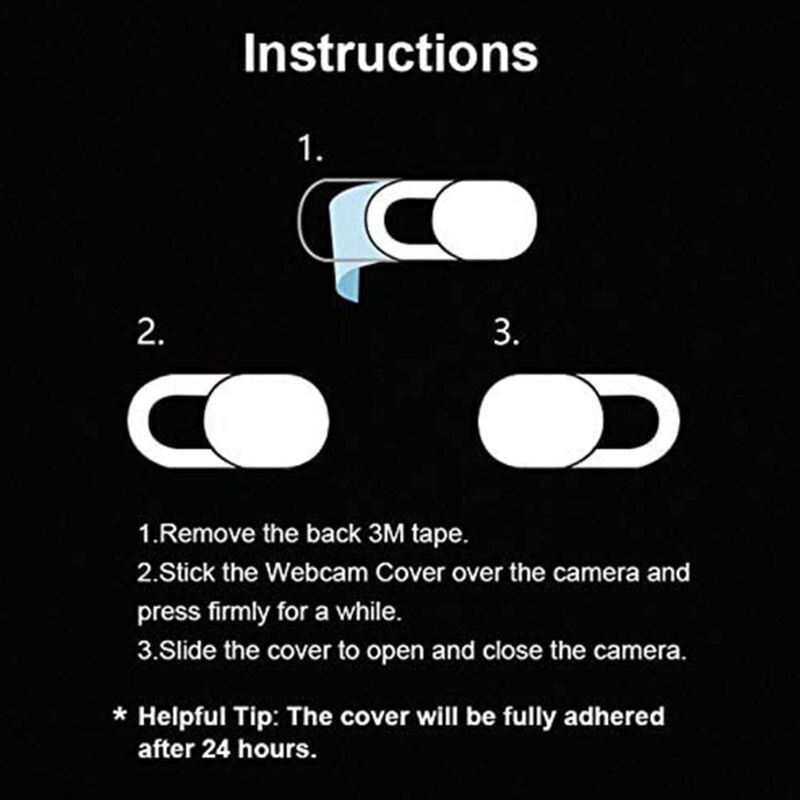 Instructions

1.

2.

3.

1.Remove the back 3M tape.
2.Stick the Webcam Cover over the camera and press firmly for a while.
3.Slide the cover to open and close the camera.

* Helpful Tip: The cover will be fully adhered after 24 hours.