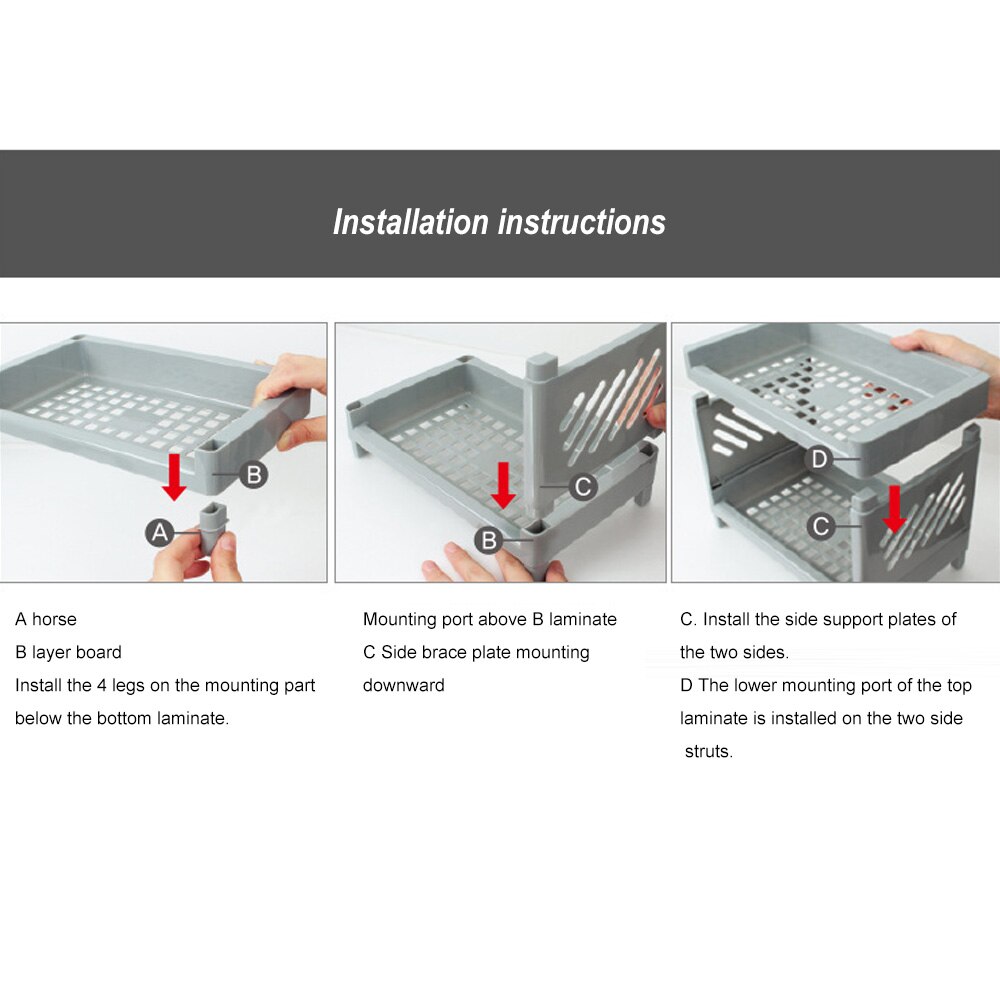 Installation instructions

B

A

C

B

D

C

A horse
B layer board
Install the 4 legs on the mounting part below the bottom laminate.

Mounting port above B laminate
C Side brace plate mounting downward

C. Install the side support plates of the two sides.
D The lower mounting port of the top laminate is installed on the two side struts.