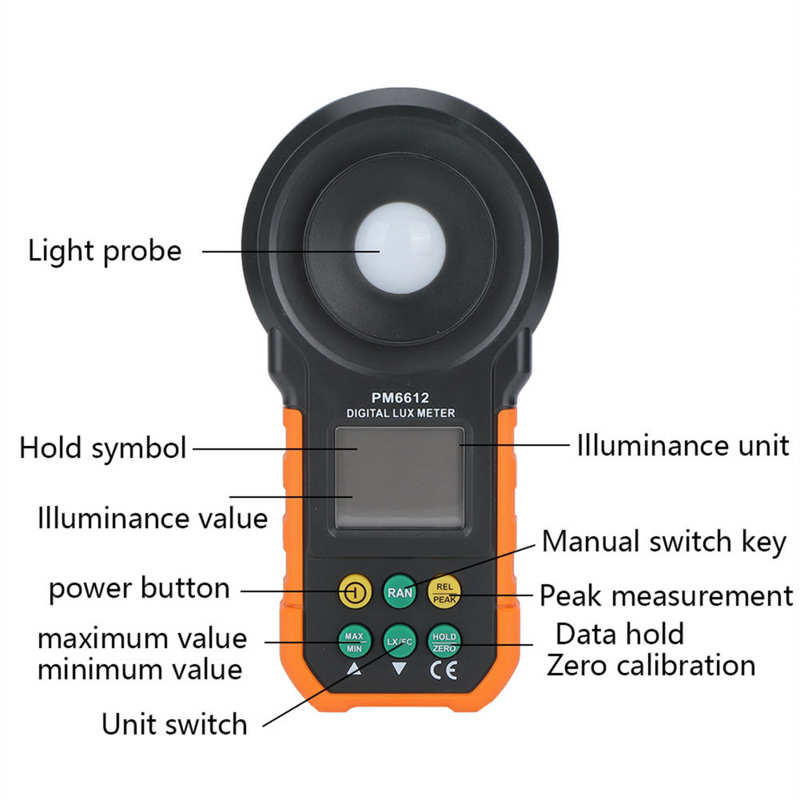 Light probe

PM6612
DIGITAL LUX METER

Hold symbol

Illuminance unit

Illuminance value

Manual switch key

power button

RAN

REL
PEAK

Peak measurement

maximum value
minimum value

MAX
MIN

LX/FC

HOLD
ZERO

Data hold
Zero calibration

CE

Unit switch