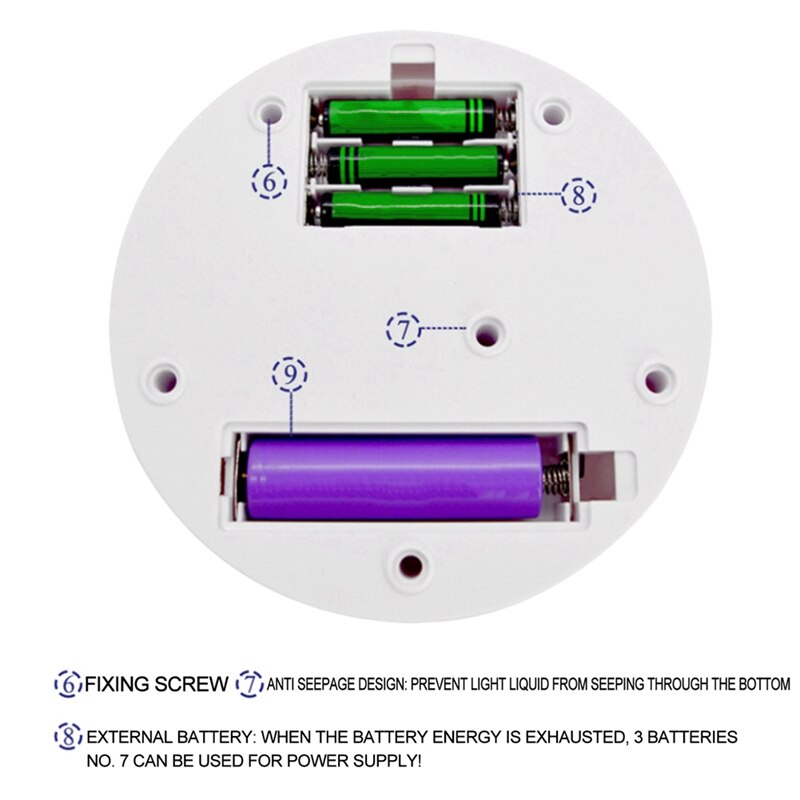 6

8

7

9

6 FIXING SCREW 7 ANTI SEEPAGE DESIGN: PREVENT LIGHT LIQUID FROM SEEPING THROUGH THE BOTTOM

8 EXTERNAL BATTERY: WHEN THE BATTERY ENERGY IS EXHAUSTED, 3 BATTERIES NO. 7 CAN BE USED FOR POWER SUPPLY!