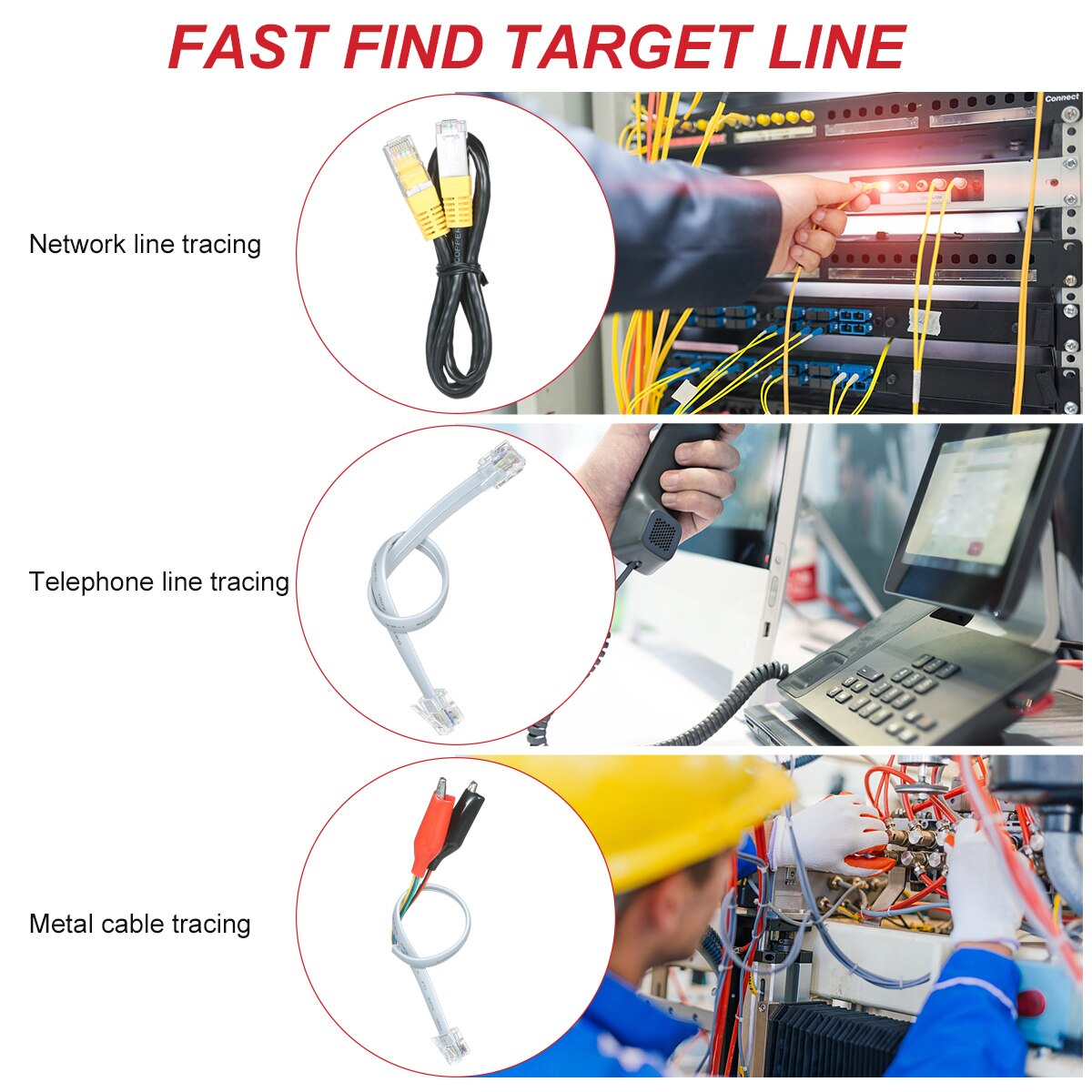 FAST FIND TARGET LINE

Network line tracing

Connect

Telephone line tracing

Metal cable tracing