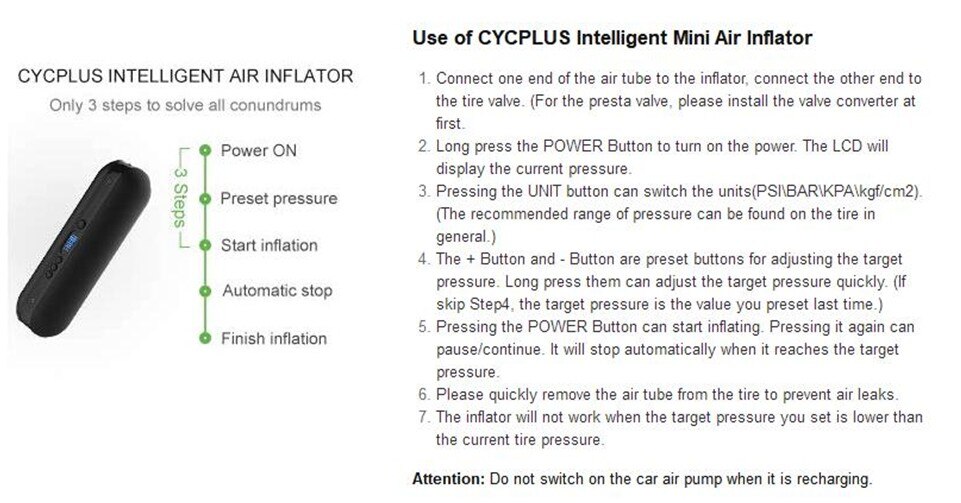 CYCPLUS INTELLIGENT AIR INFLATOR

Only 3 steps to solve all conundrums

3 Steps

Power ON

Preset pressure

Start inflation

Automatic stop

Finish inflation

Use of CYCPLUS Intelligent Mini Air Inflator

1. Connect one end of the air tube to the inflator, connect the other end to the tire valve. (For the presta valve, please install the valve converter at first.
2. Long press the POWER Button to turn on the power. The LCD will display the current pressure.
3. Pressing the UNIT button can switch the units(PSI\BAR\KPA\kgf/cm2). (The recommended range of pressure can be found on the tire in general.)
4. The + Button and - Button are preset buttons for adjusting the target pressure. Long press them can adjust the target pressure quickly. (If skip Step4, the target pressure is the value you preset last time.)
5. Pressing the POWER Button can start inflating. Pressing it again can pause/continue. It will stop automatically when it reaches the target pressure.
6. Please quickly remove the air tube from the tire to prevent air leaks.
7. The inflator will not work when the target pressure you set is lower than the current tire pressure.

Attention: Do not switch on the car air pump when it is recharging.