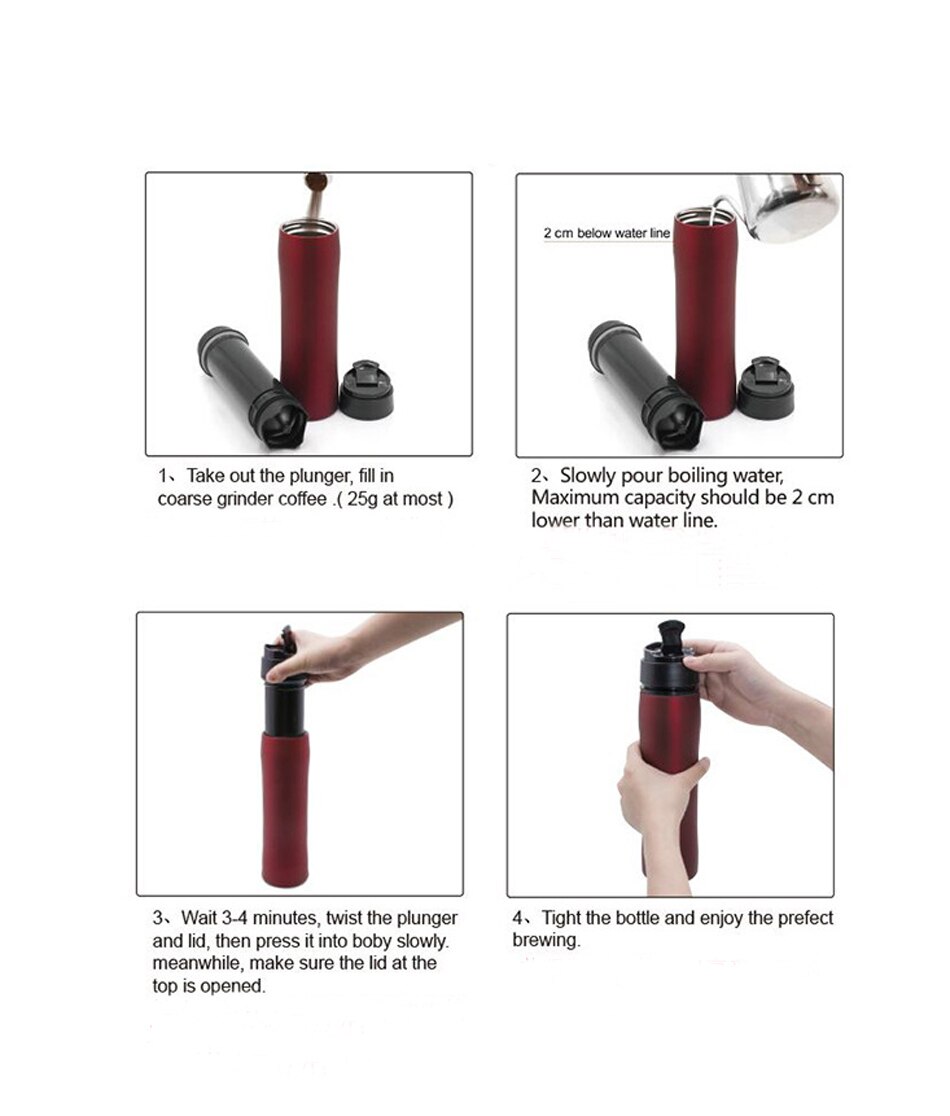 1、Take out the plunger, fill in coarse grinder coffee .( 25g at most )

2 cm below water line

2、Slowly pour boiling water, Maximum capacity should be 2 cm lower than water line.

3、Wait 3-4 minutes, twist the plunger and lid, then press it into boby slowly. meanwhile, make sure the lid at the top is opened.

4、Tight the bottle and enjoy the prefect brewing.