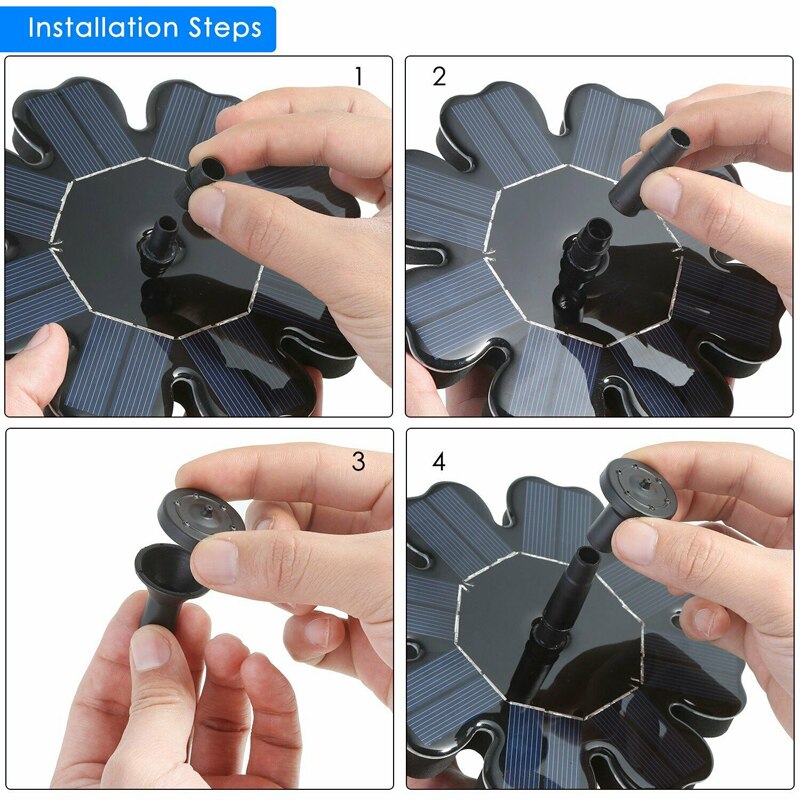 Installation Steps

1

2

3

4