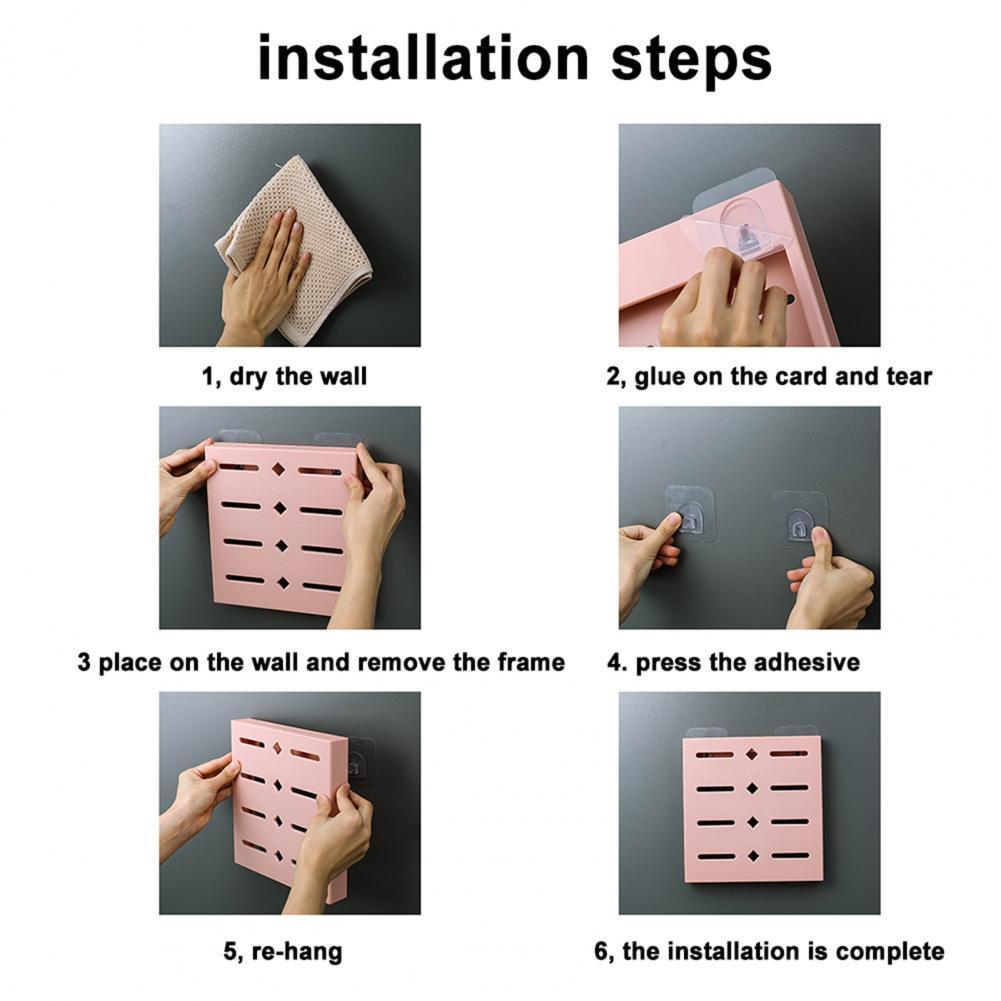 installation steps

1, dry the wall

2, glue on the card and tear

3 place on the wall and remove the frame

4. press the adhesive

5, re-hang

6, the installation is complete