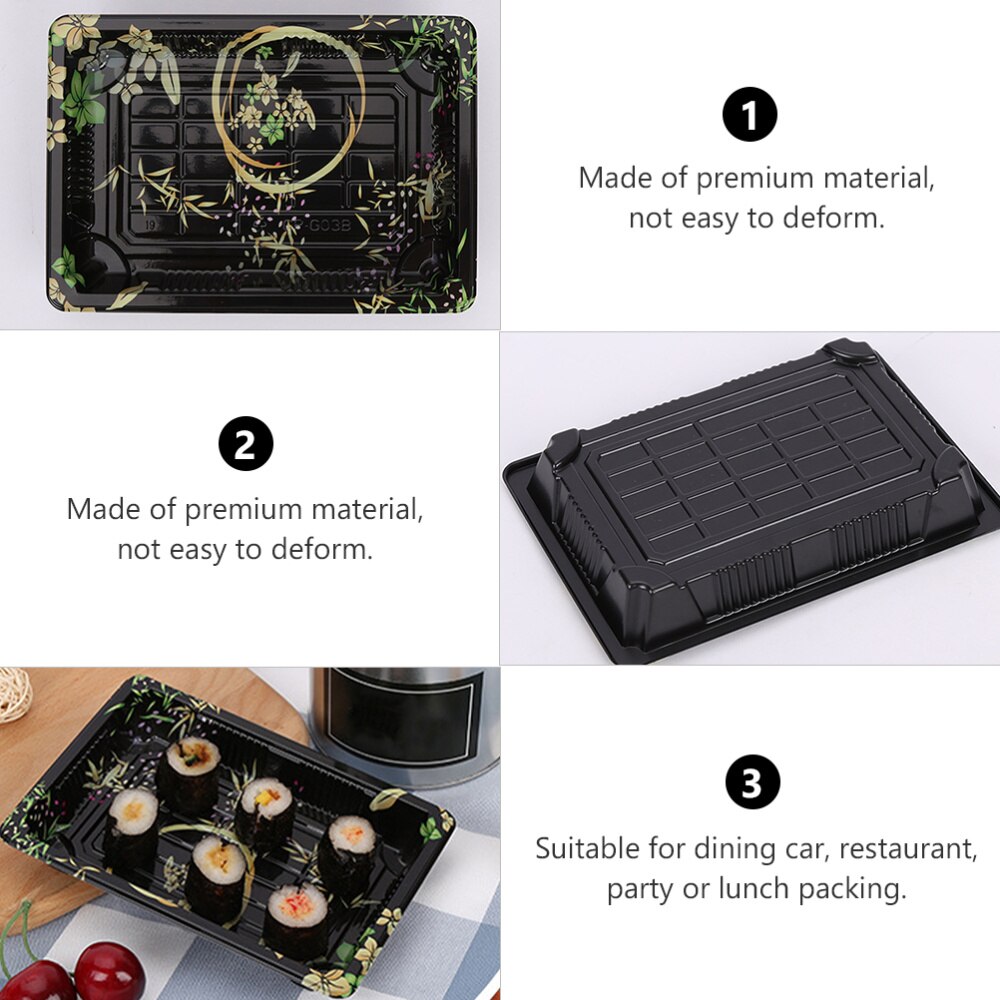 19

G03B

1

Made of premium material, not easy to deform.

2

Made of premium material, not easy to deform.

3

Suitable for dining car, restaurant, party or lunch packing.